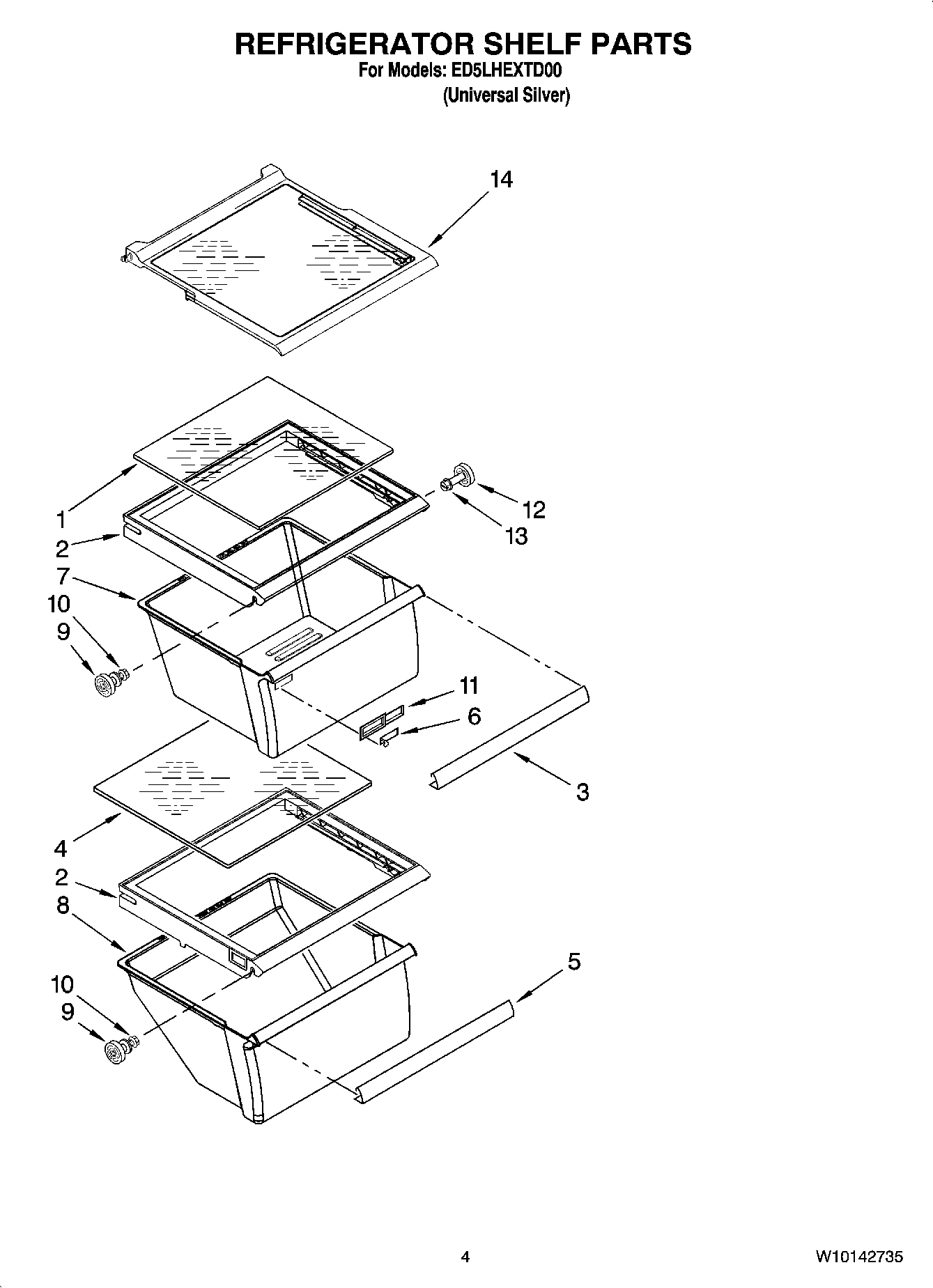 REFRIGERATOR SHELF PARTS
For Models: ED5LHEXTD00
(Universal Silver)

14

1
2
7
10
9

12
13

11
6

3

4
2
8
10
9

5

4

W10142735