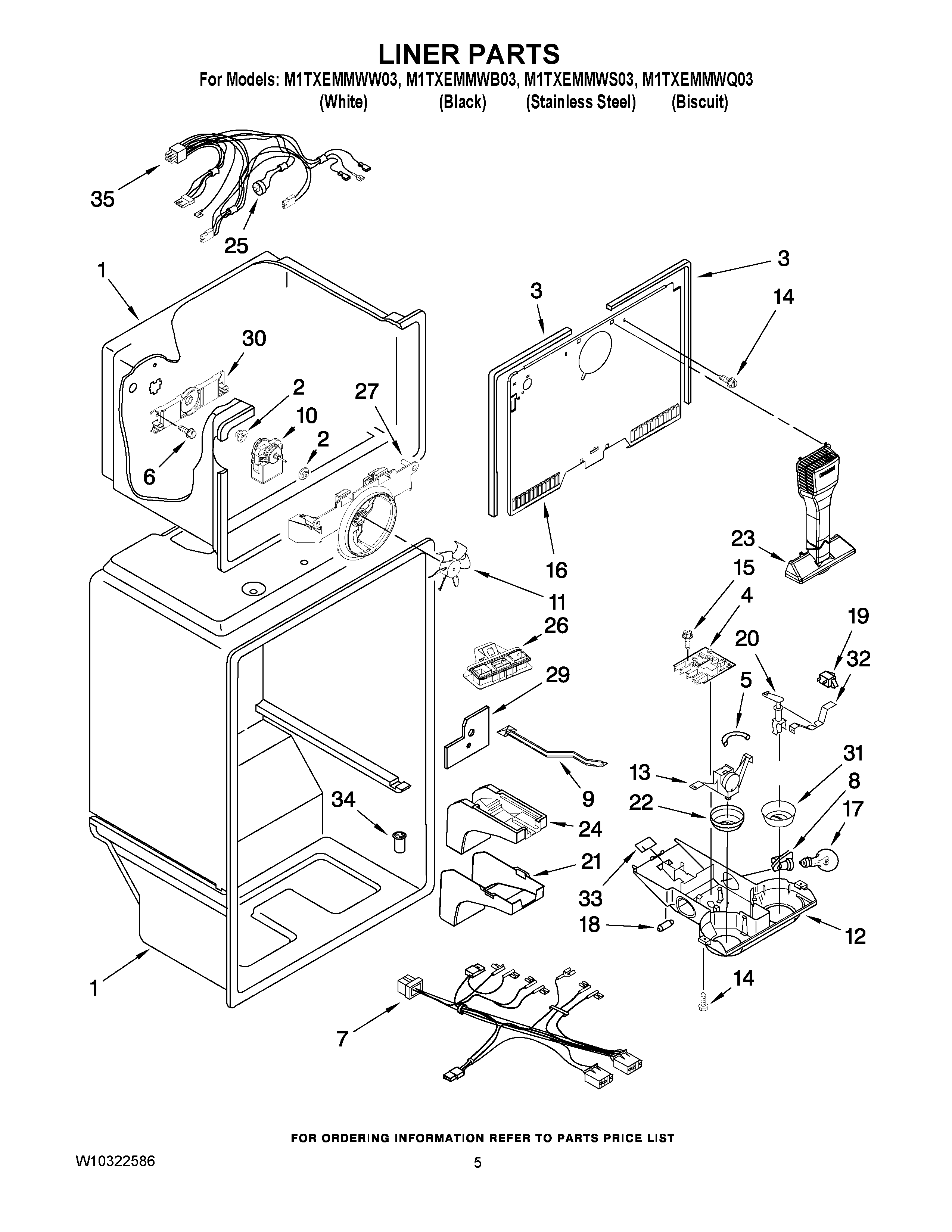 LINER PARTS

For Models: M1TXEMMWW03, M1TXEMMWB03, M1TXEMMWS03, M1TXEMMWQ03
(White) (Black) (Stainless Steel) (Biscuit)

35
25
1
3
3
14
30
2
27
10
2
6
16
23
11
15
4
26
19
20
32
29
5
31
13
8
9
22
17
34
24
21
33
18
12
1
14
7

FOR ORDERING INFORMATION REFER TO PARTS PRICE LIST

W10322586

5