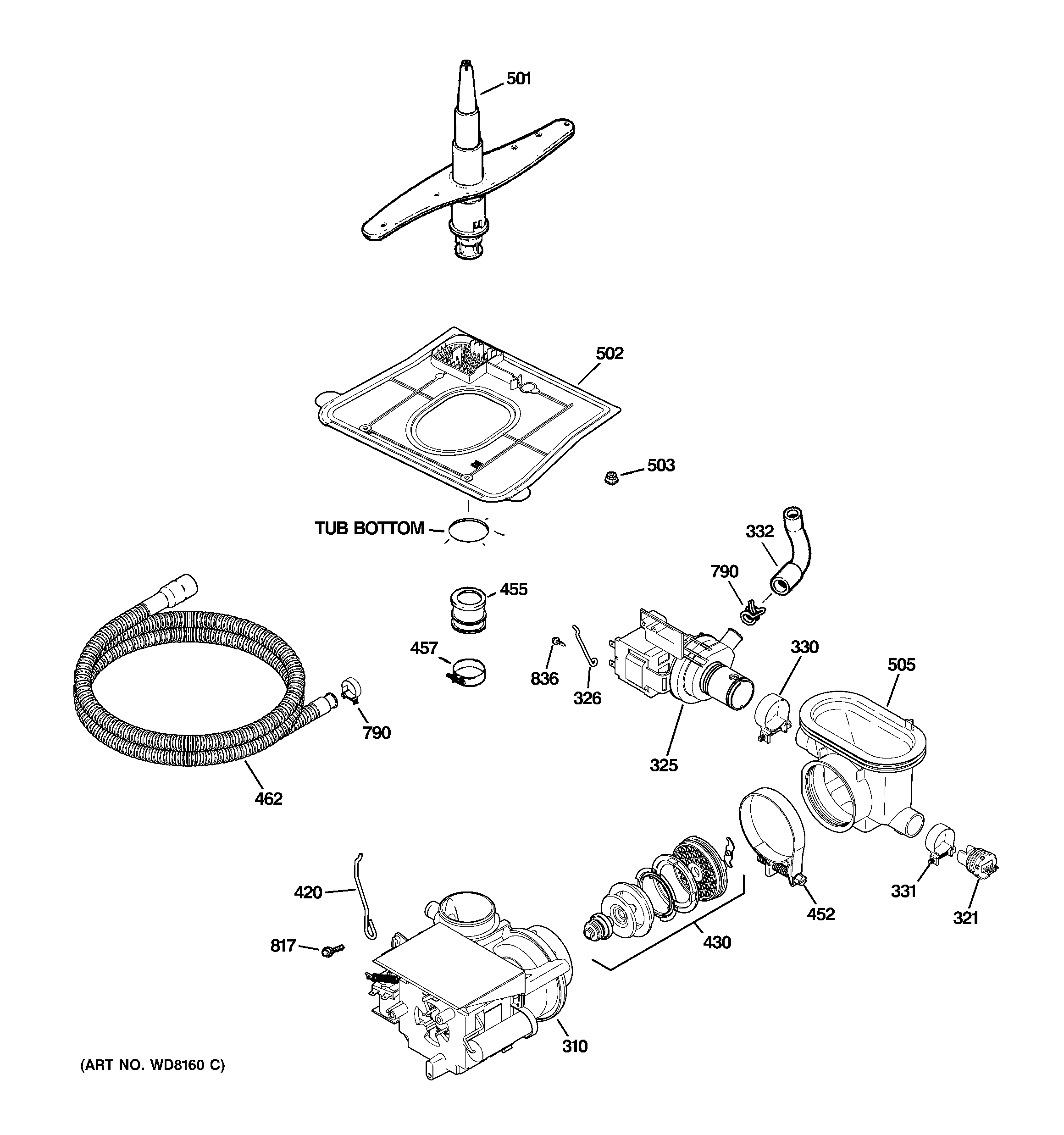 501

502

503

TUB BOTTOM

332

790

455

457

836

326

330

505

790

325

462

420

817

430

452

331

321

310

(ART NO. WD8160 C)