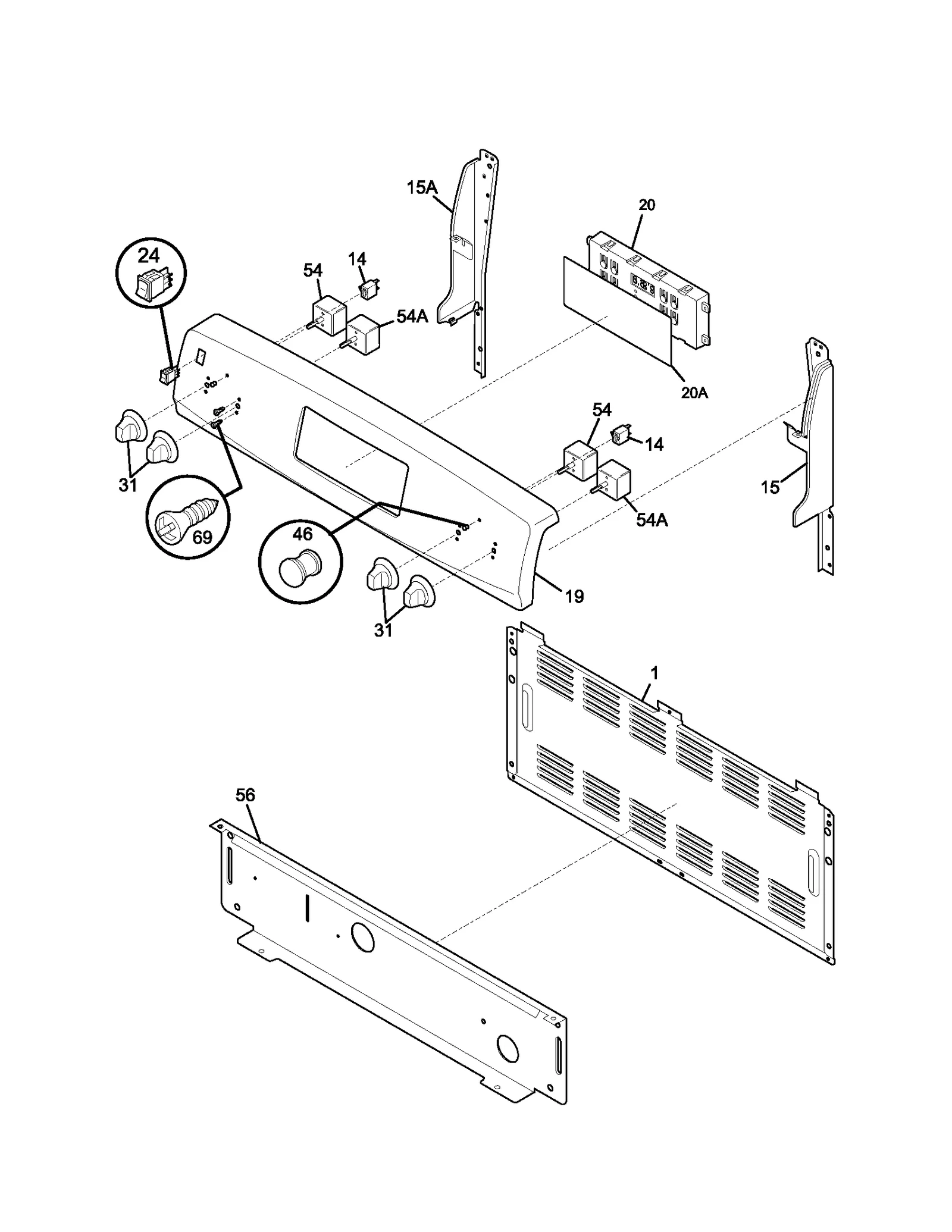 15A

20

24

54

14

54A

20A

54

14

31

15

54A

69

46

19

31

1

56