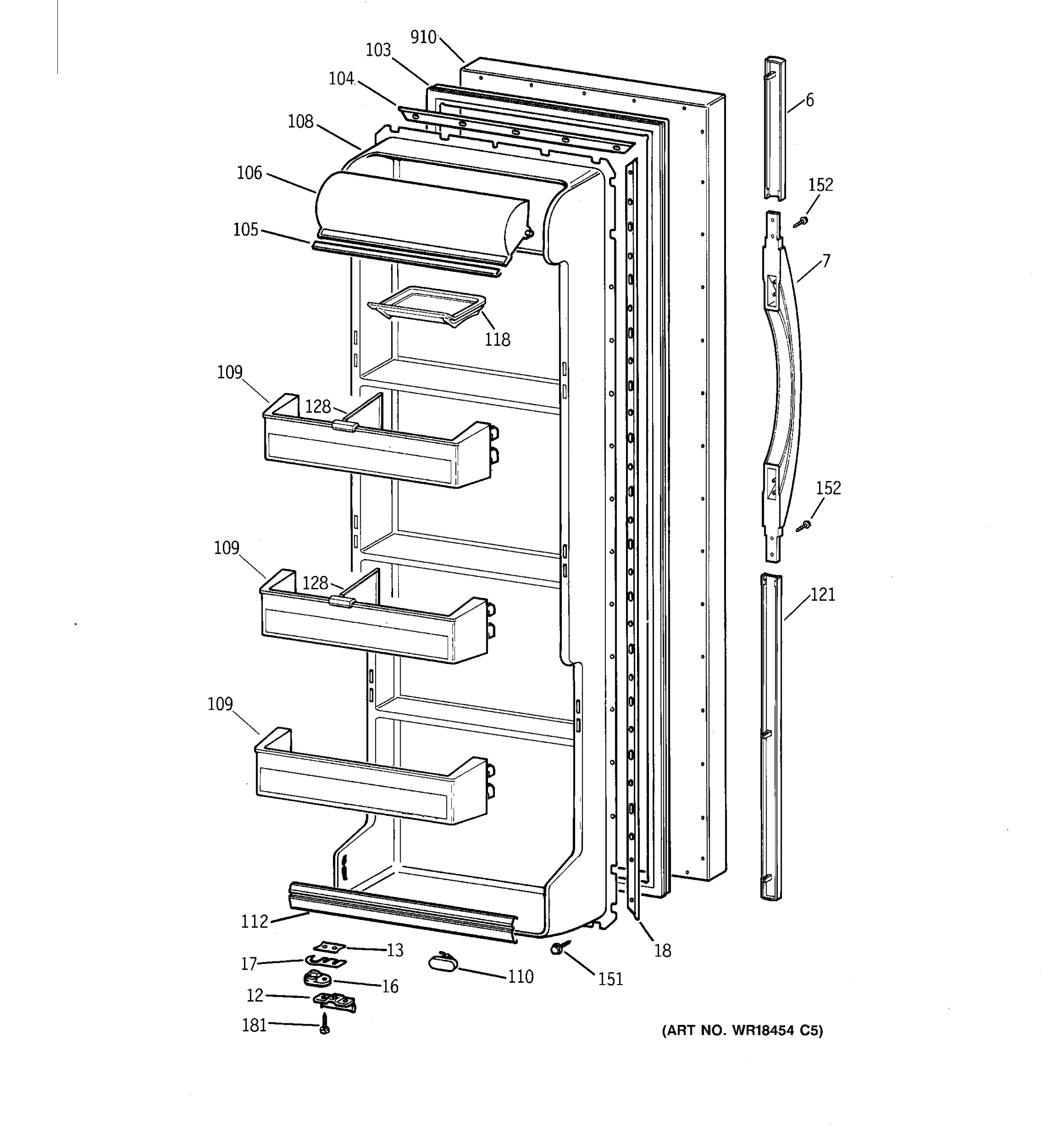 910
103
104
108
106
105
6
152
7
118
109
128
152
109
128
121
109
112
13
17
16
12
181
110
151
18
(ART NO. WR18454 C5)