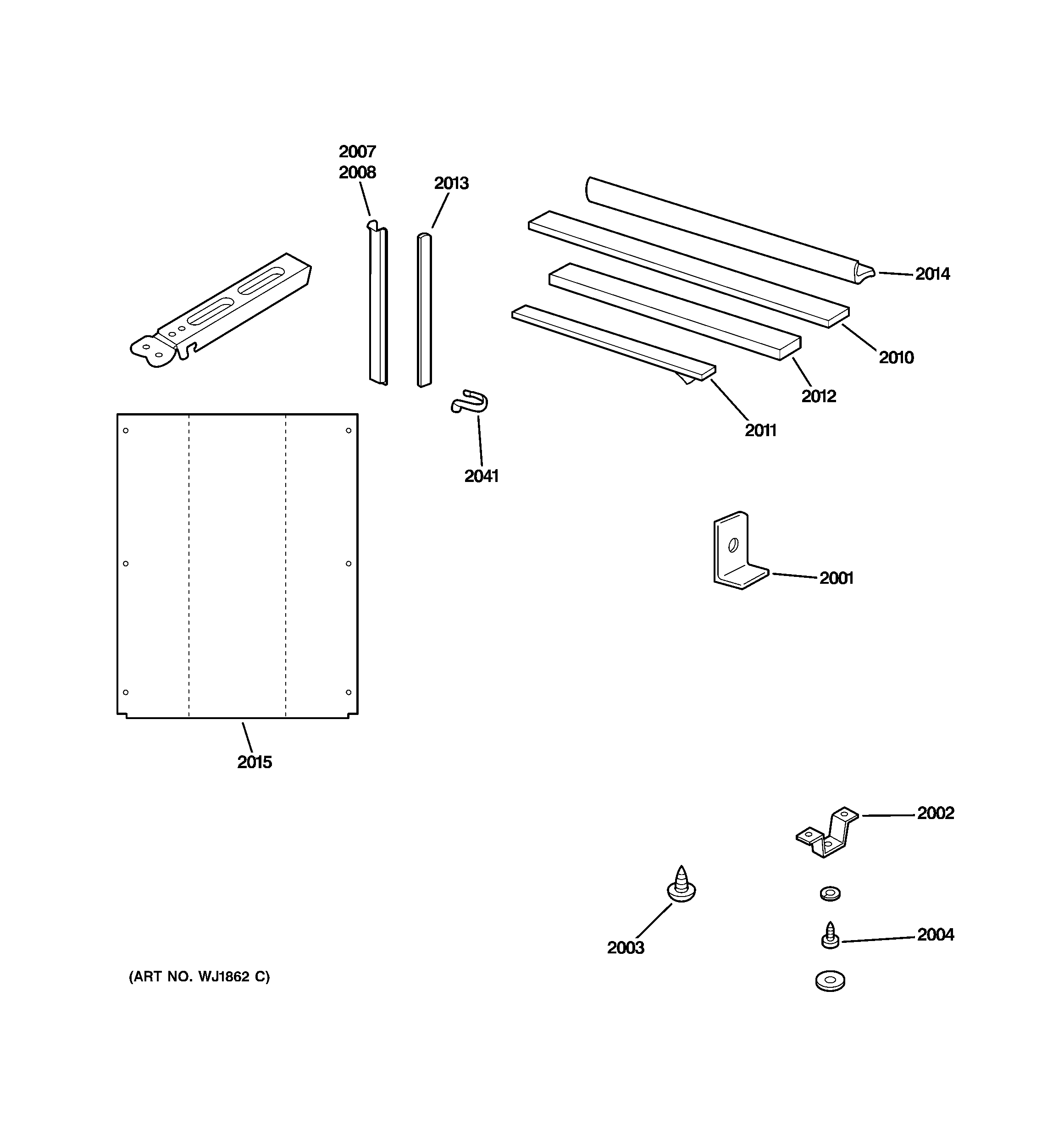 2007
2008
2013
2014
2010
2012
2011
2041
2001
2015
2002
2003
2004
(ART NO. WJ1862 C)