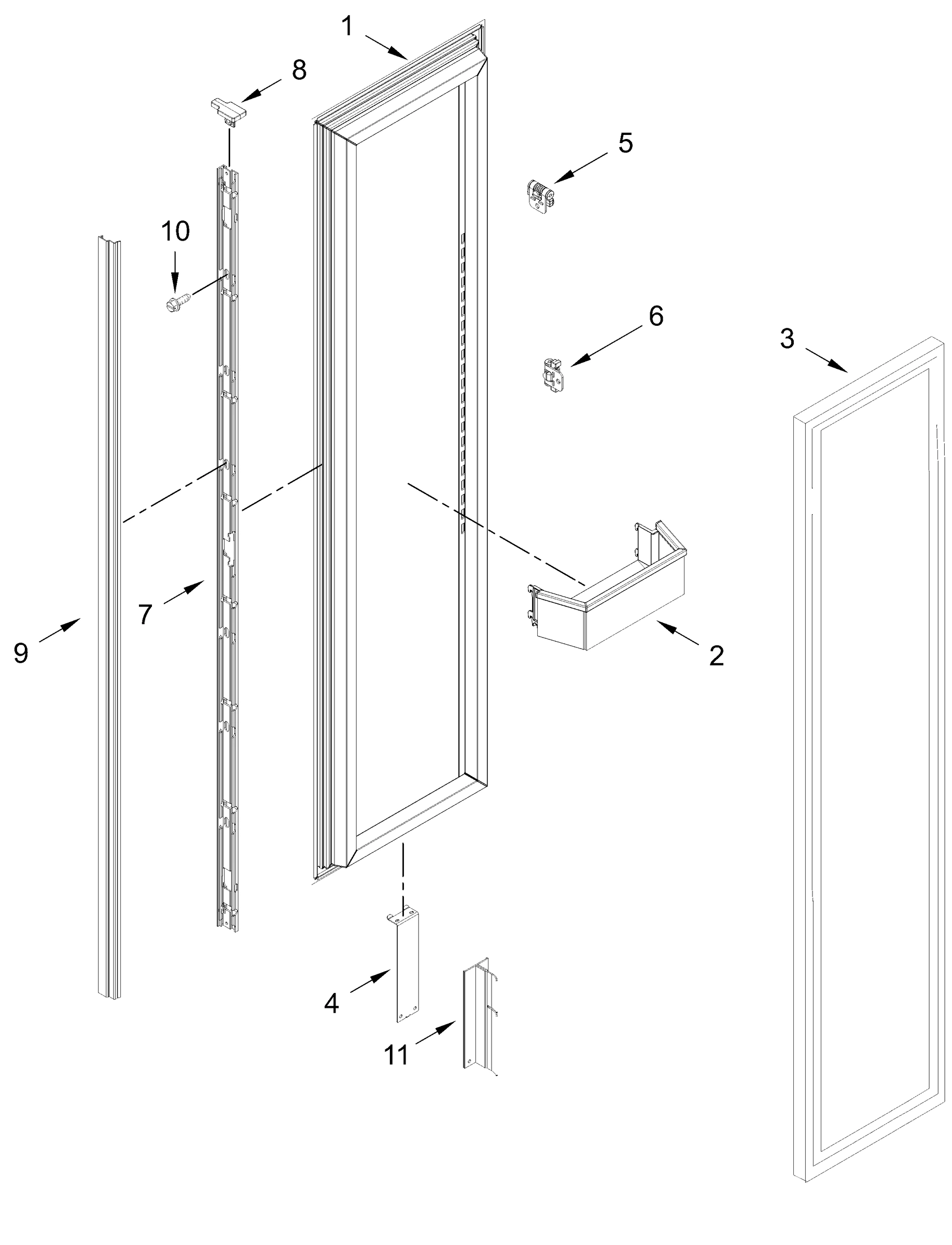 1
8
5
10
6
3
7
9
2
4
11