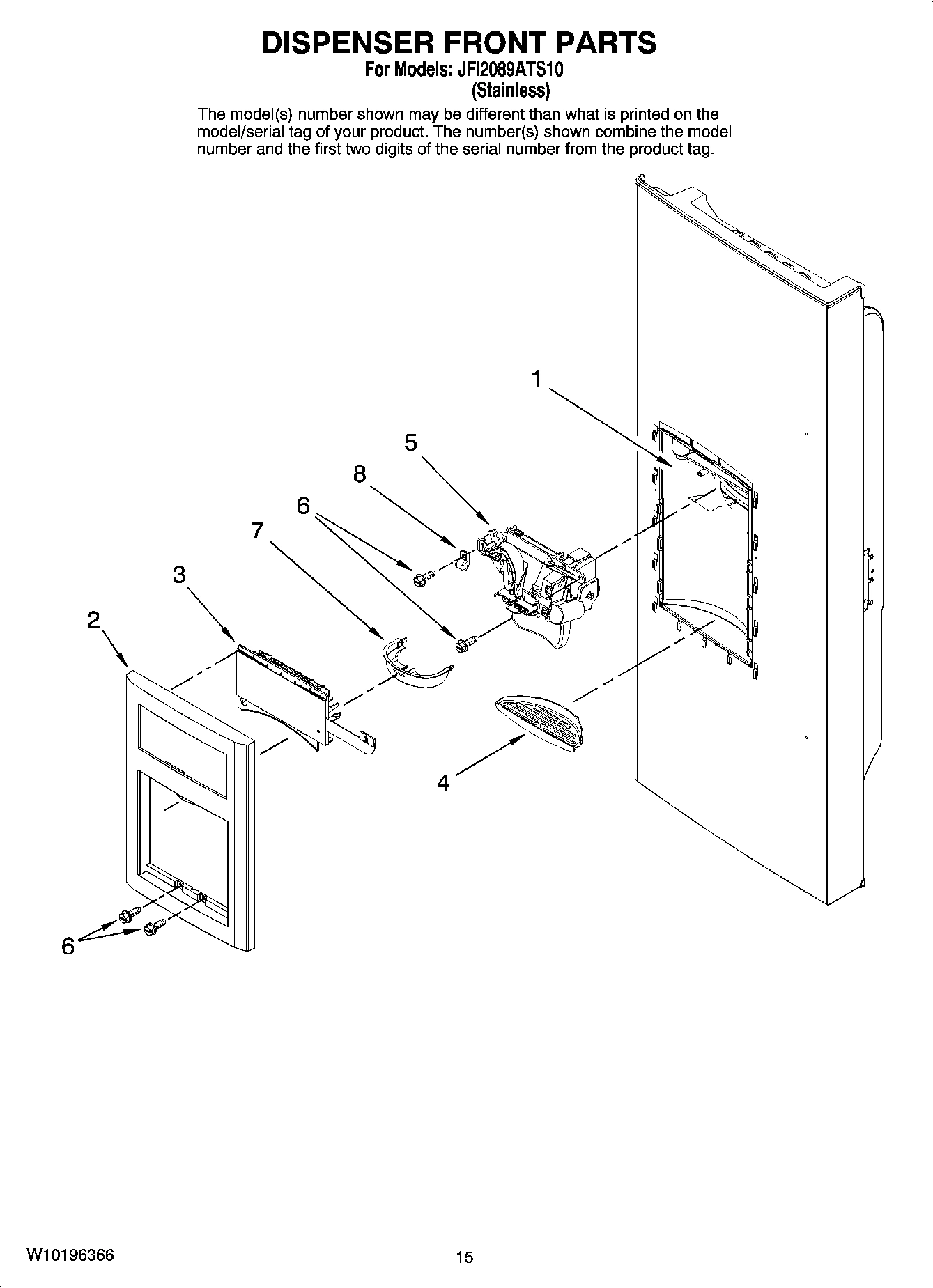 DISPENSER FRONT PARTS
For Models: JFI2089ATS10
(Stainless)

The model(s) number shown may be different than what is printed on the model/serial tag of your product. The number(s) shown combine the model number and the first two digits of the serial number from the product tag.

1
5
8
6
7
3
2
4
6

W10196366
15