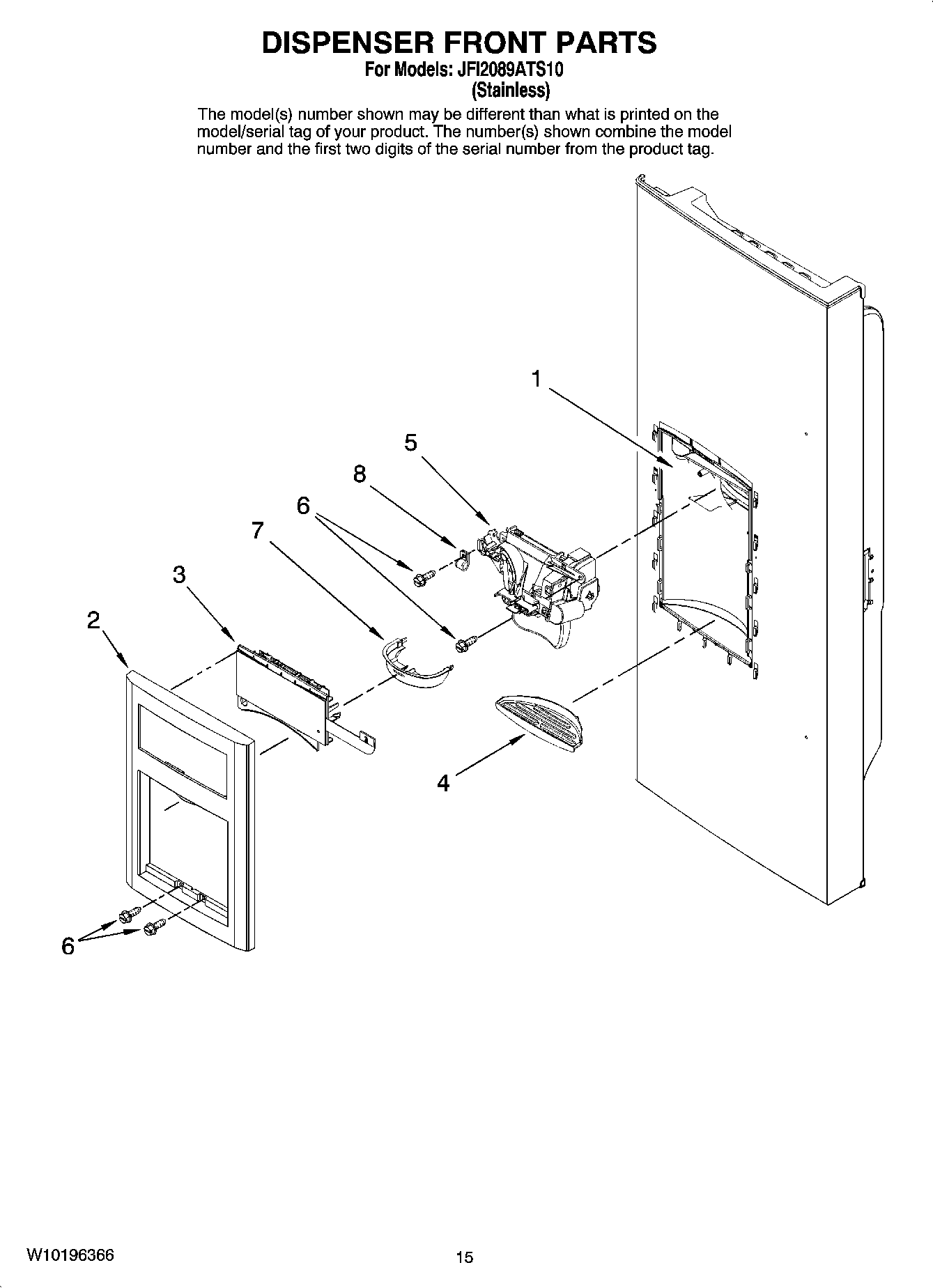 DISPENSER FRONT PARTS

For Models: JFI2089ATS10
(Stainless)

The model(s) number shown may be different than what is printed on the model/serial tag of your product. The number(s) shown combine the model number and the first two digits of the serial number from the product tag.

1

5

8

6

7

3

2

4

6

W10196366

15