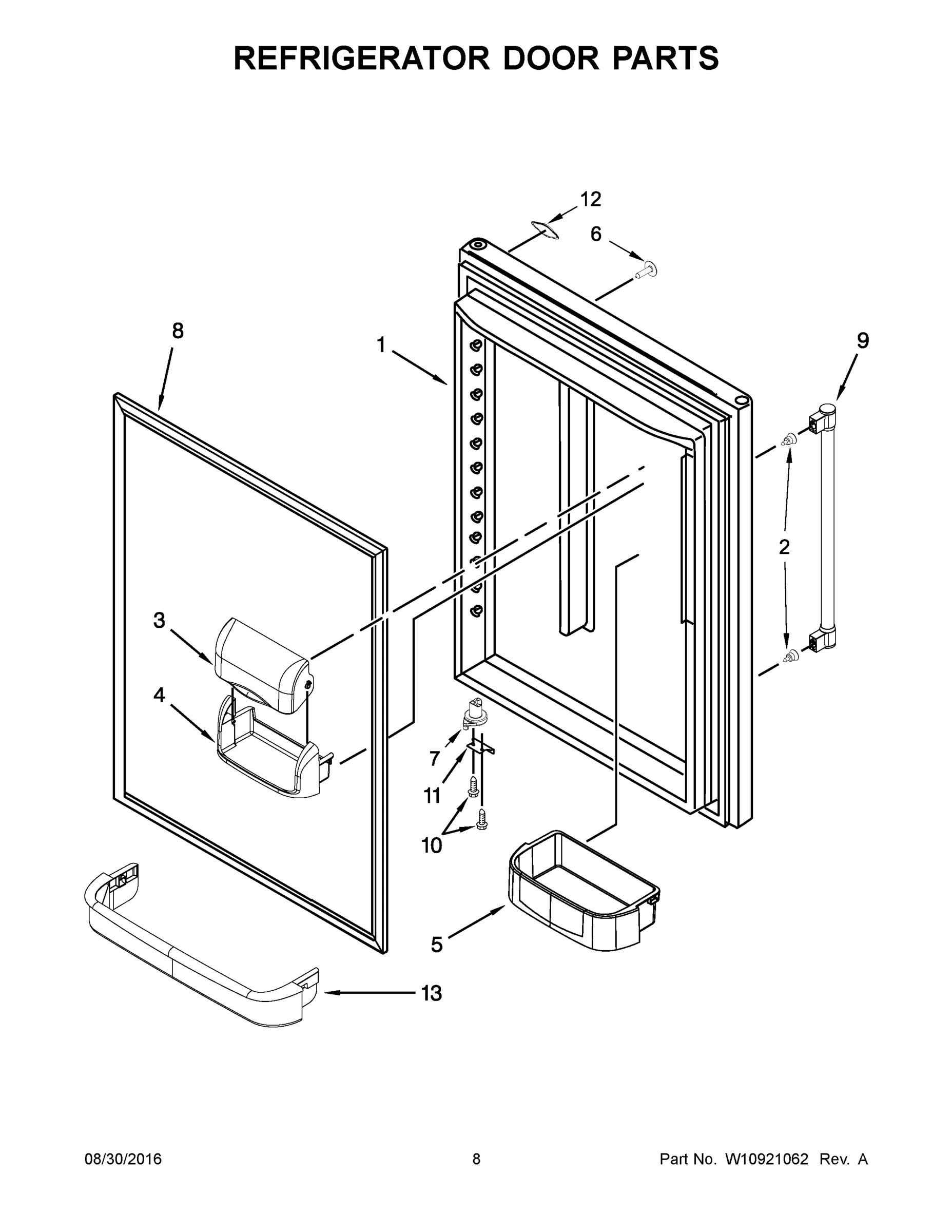 REFRIGERATOR DOOR PARTS

12

6

8

1

9

2

3

4

7

11

10

5

13

08/30/2016

8

Part No. W10921062 Rev. A