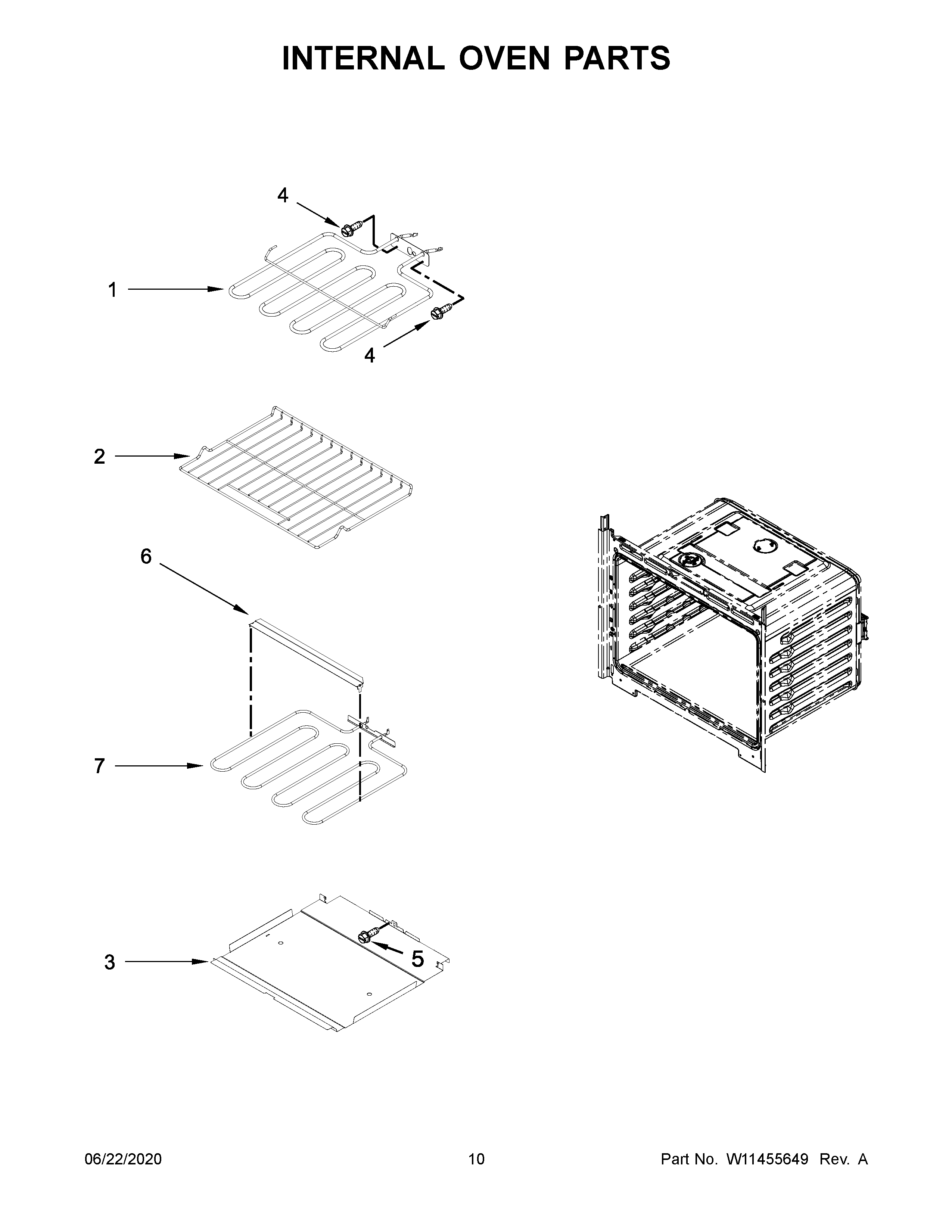 INTERNAL OVEN PARTS

4

1

4

2

6

7

5

3

06/22/2020

10

Part No. W11455649 Rev. A