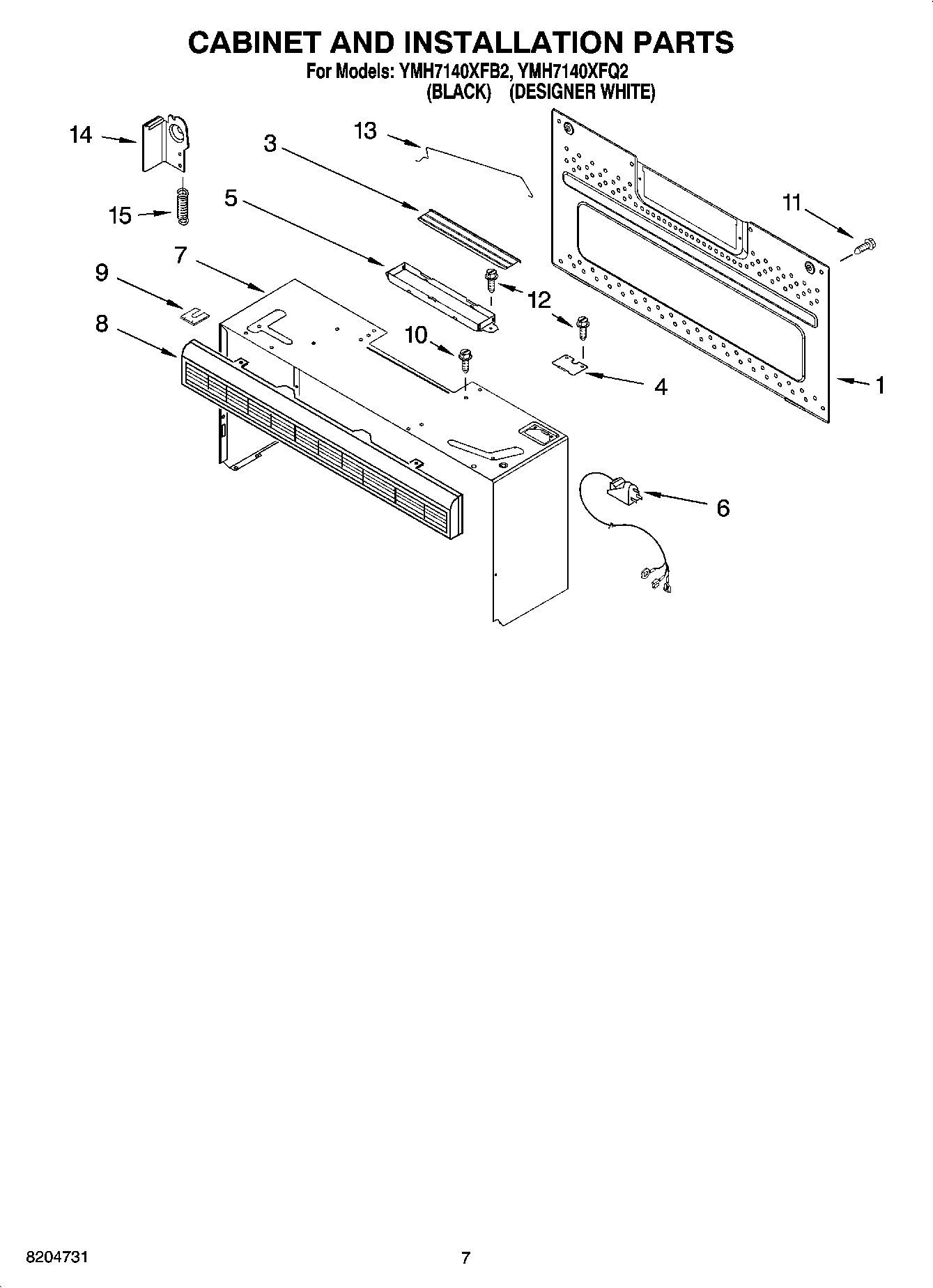 CABINET AND INSTALLATION PARTS
For Models: YMH7140XFB2, YMH7140XFQ2
(BLACK) (DESIGNER WHITE)

14
13
3
15
5
11
7
9
12
8
10
4
1
6

8204731
7