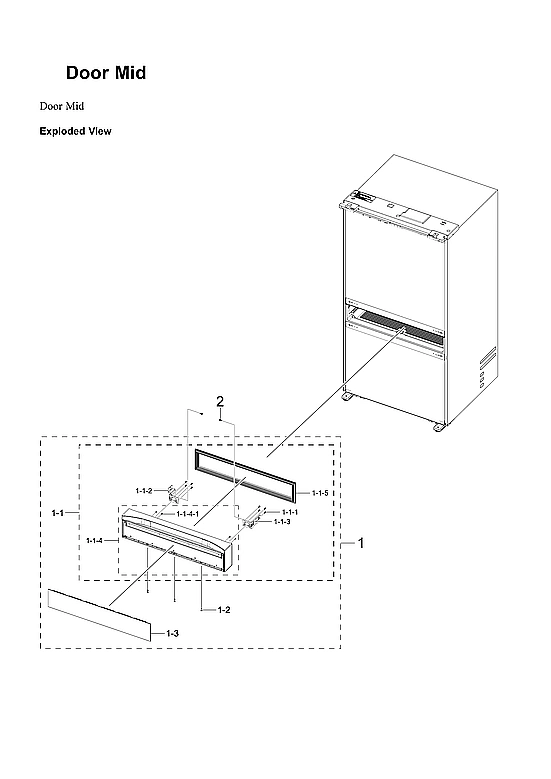 Door Mid

Door Mid

Exploded View

2

1-1-2

1-1-5

1-1

1-1-4-1

1-1-1

1-1-3

1-1-4

1

1-2

1-3