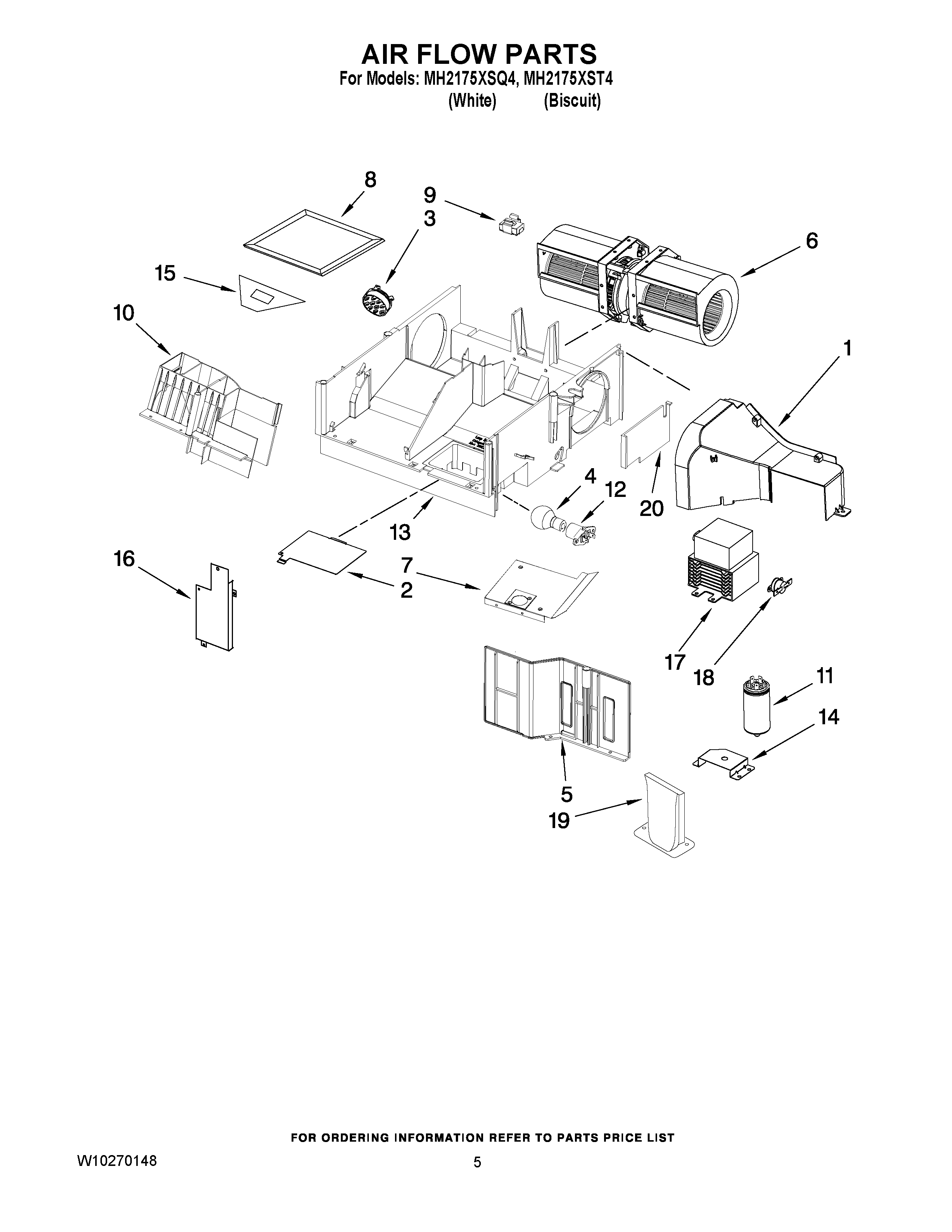 AIR FLOW PARTS
For Models: MH2175XSQ4, MH2175XST4
(White) (Biscuit)

8
9
3
6
15
10
1
4
12
20
13
16
7
2
17
18
11
14
5
19

FOR ORDERING INFORMATION REFER TO PARTS PRICE LIST

W10270148

5