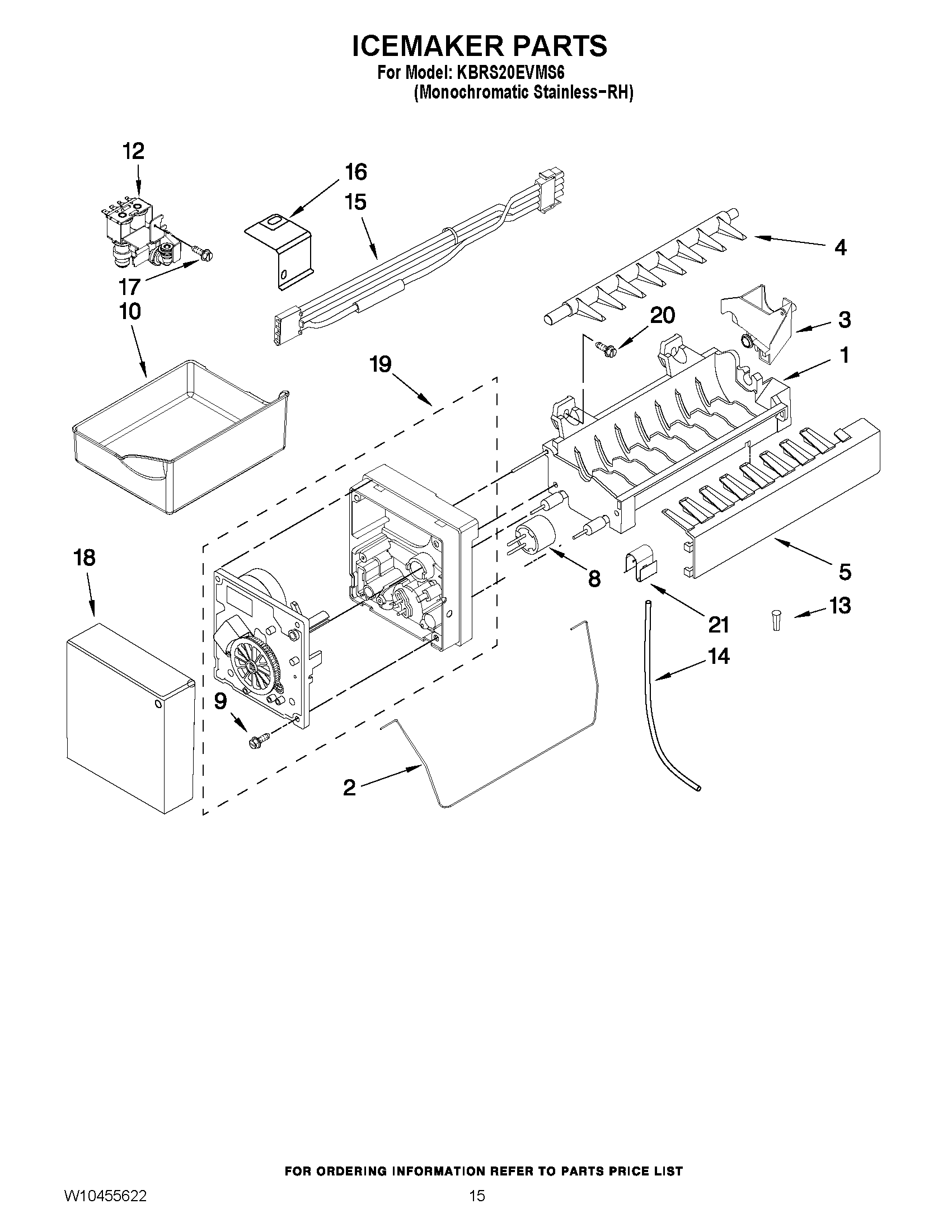 ICEMAKER PARTS
For Model: KBRS20EVMS6
(Monochromatic Stainless-RH)

12
16
15
4
17
10
20
3
1
19
18
8
5
21
13
14
9
2

FOR ORDERING INFORMATION REFER TO PARTS PRICE LIST

W10455622

15