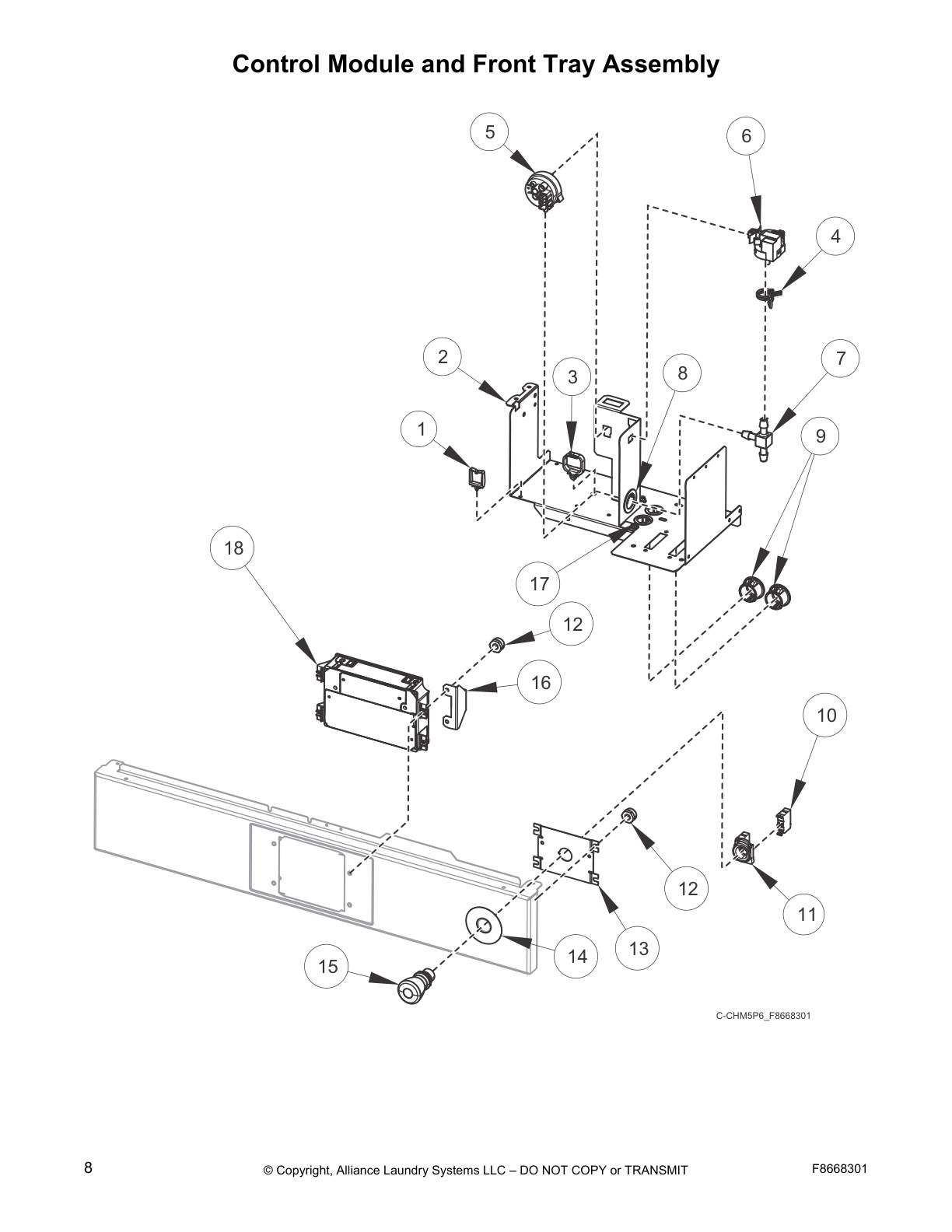 Control Module and Front Tray Assembly

5
6
4
2
3
8
7
1
9
18
17
12
16
10
12
11
13
14
15

C-CHM5P6_F8668301

8
© Copyright, Alliance Laundry Systems LLC – DO NOT COPY or TRANSMIT
F8668301