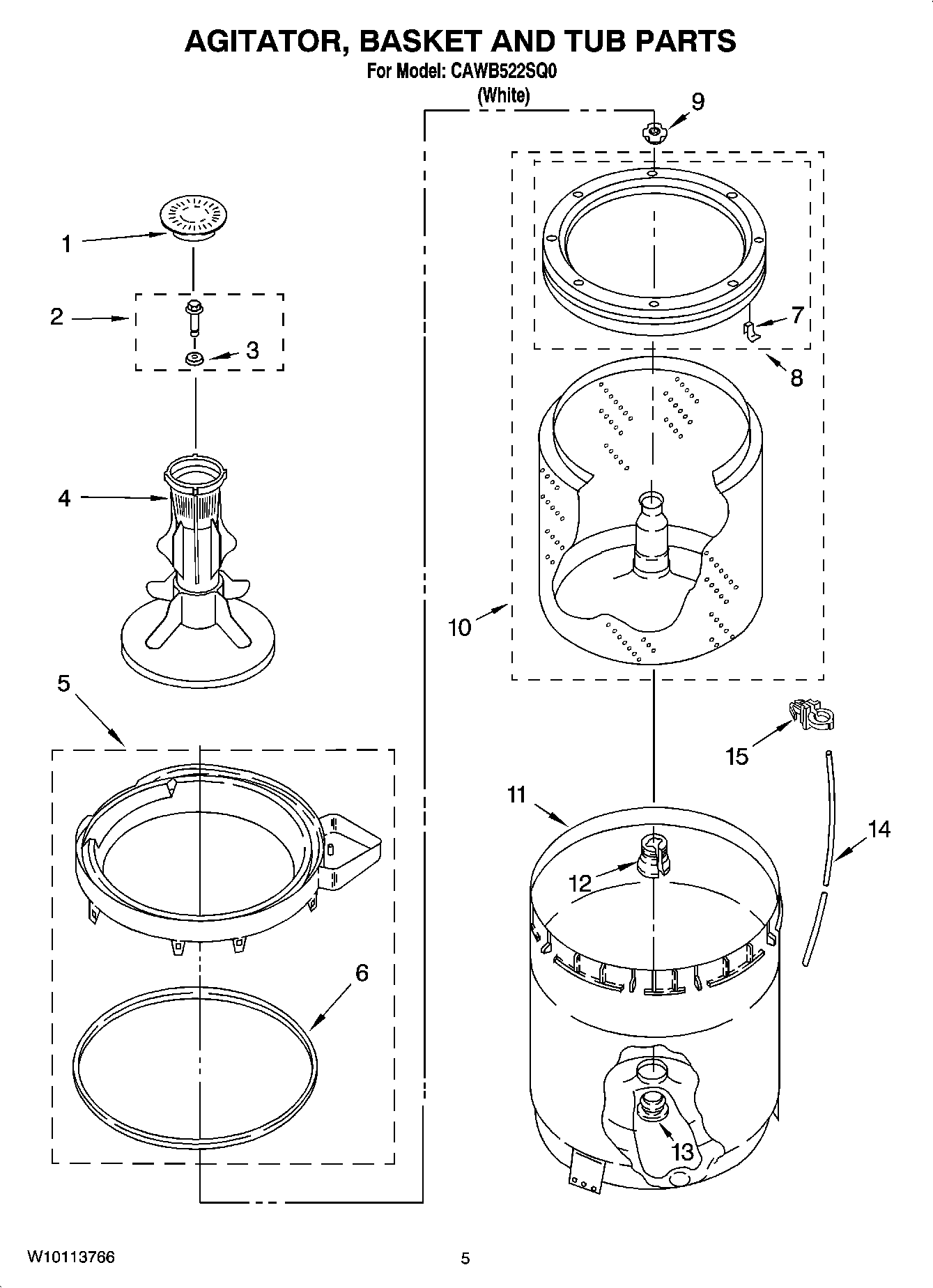 AGITATOR, BASKET AND TUB PARTS

For Model: CAWB522SQ0

(White)

9

1

2

3

7

8

4

10

5

15

11

14

12

6

13

W10113766

5