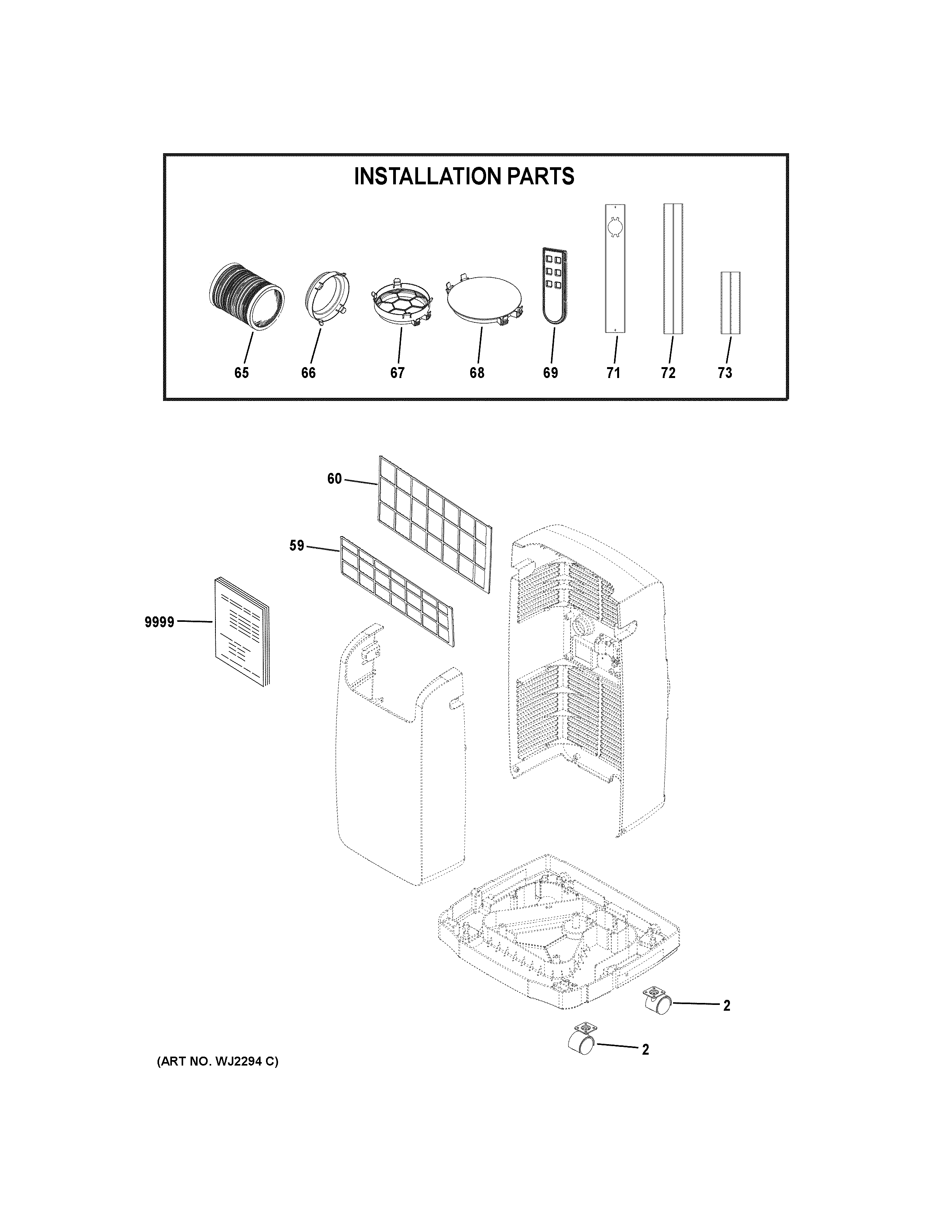 INSTALLATION PARTS

65 66 67 68 69 71 72 73

60

59

9999

2

2

(ART NO. WJ2294 C)