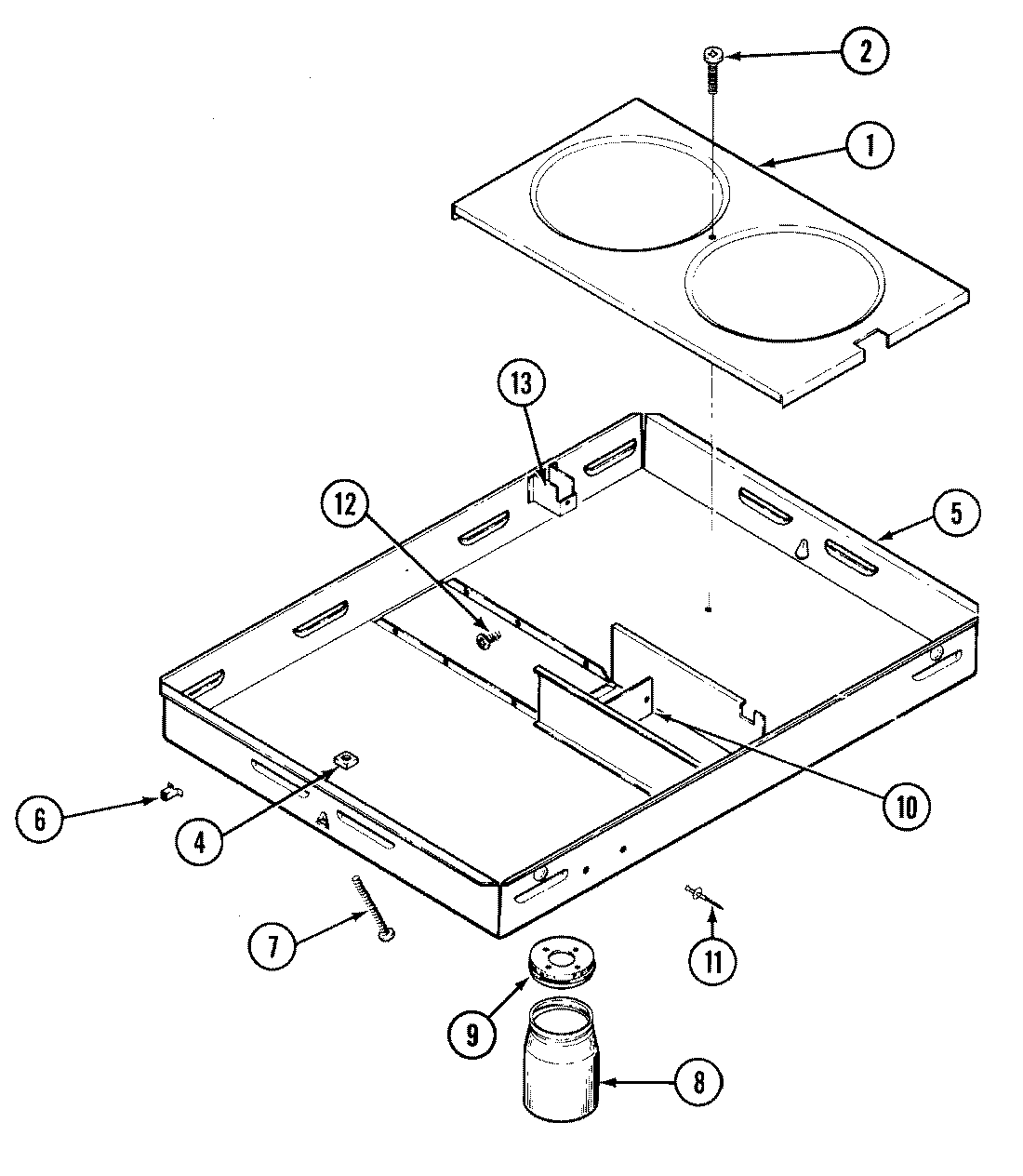 2
1
13
12
5
10
6
4
7
11
9
8