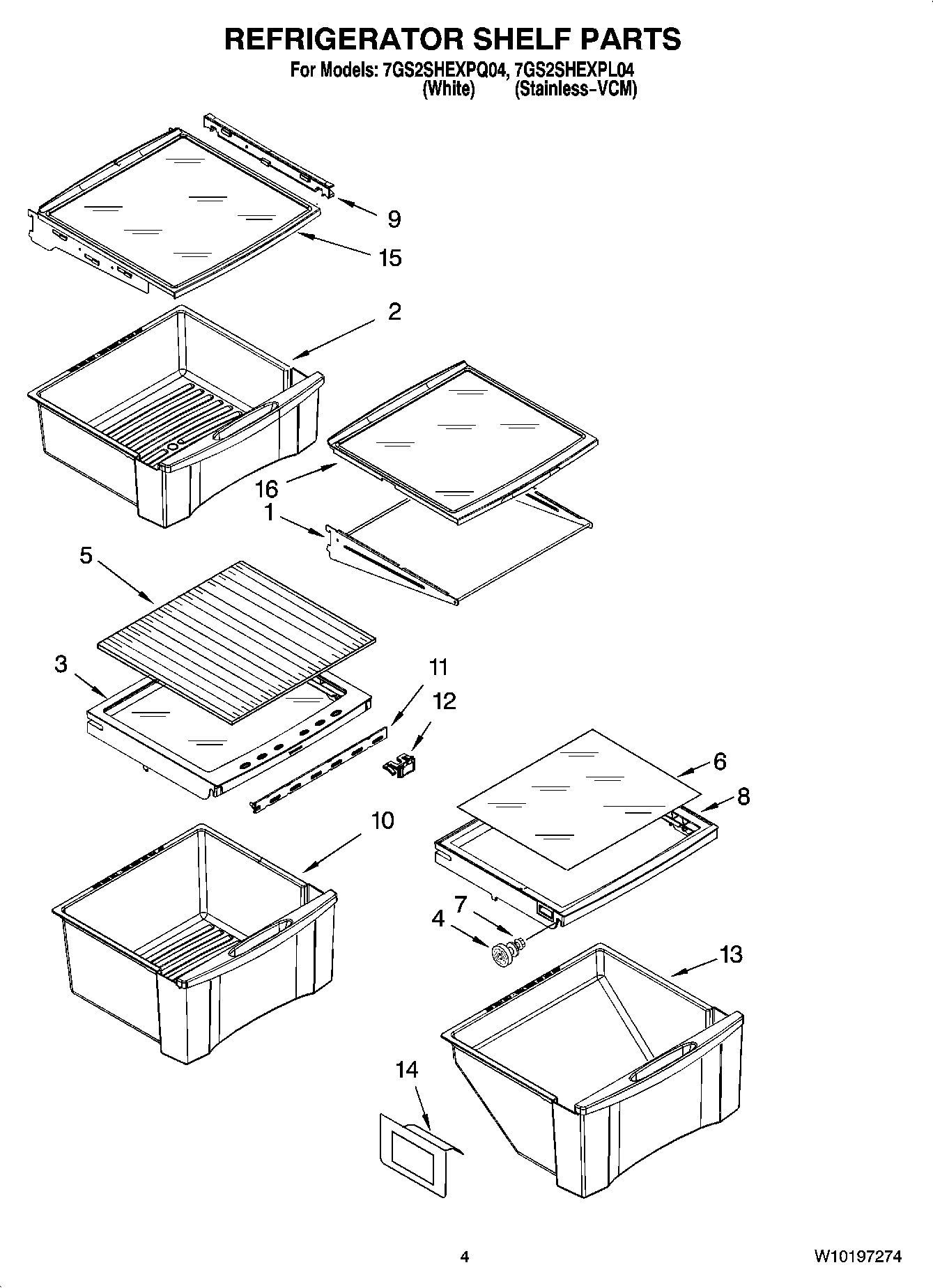 REFRIGERATOR SHELF PARTS

For Models: 7GS2SHEXPQ04, 7GS2SHEXPL04
(White) (Stainless-VCM)

9
15
2
16
1
5
3
11
12
6
8
10
7
4
13
14

4

W10197274