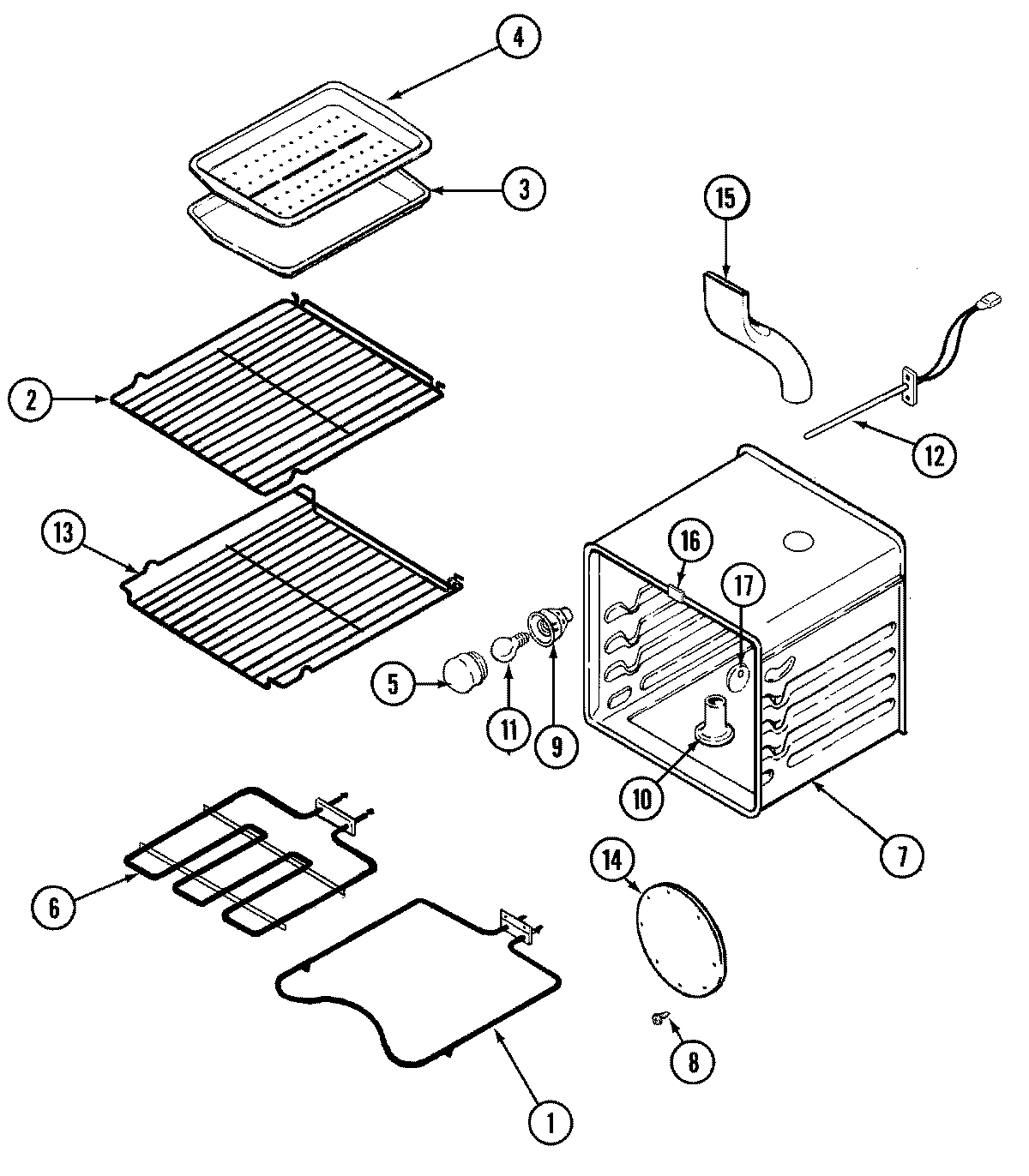 4
3
15
2
12
13
16
17
5
11
9
10
7
6
14
8
1