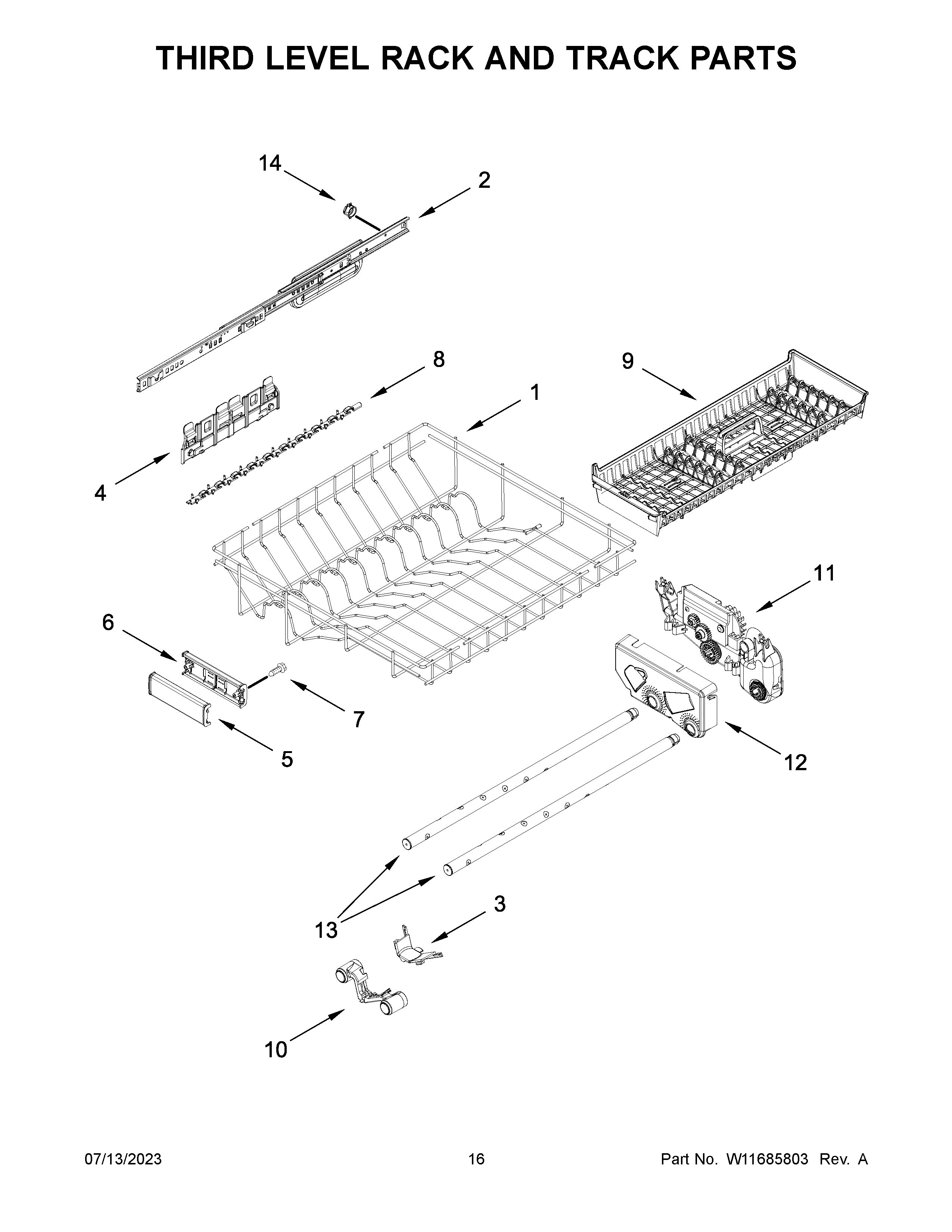 THIRD LEVEL RACK AND TRACK PARTS

14
2
8
9
1
4
11
6
7
5
12
13
3
10

07/13/2023
16
Part No. W11685803 Rev. A