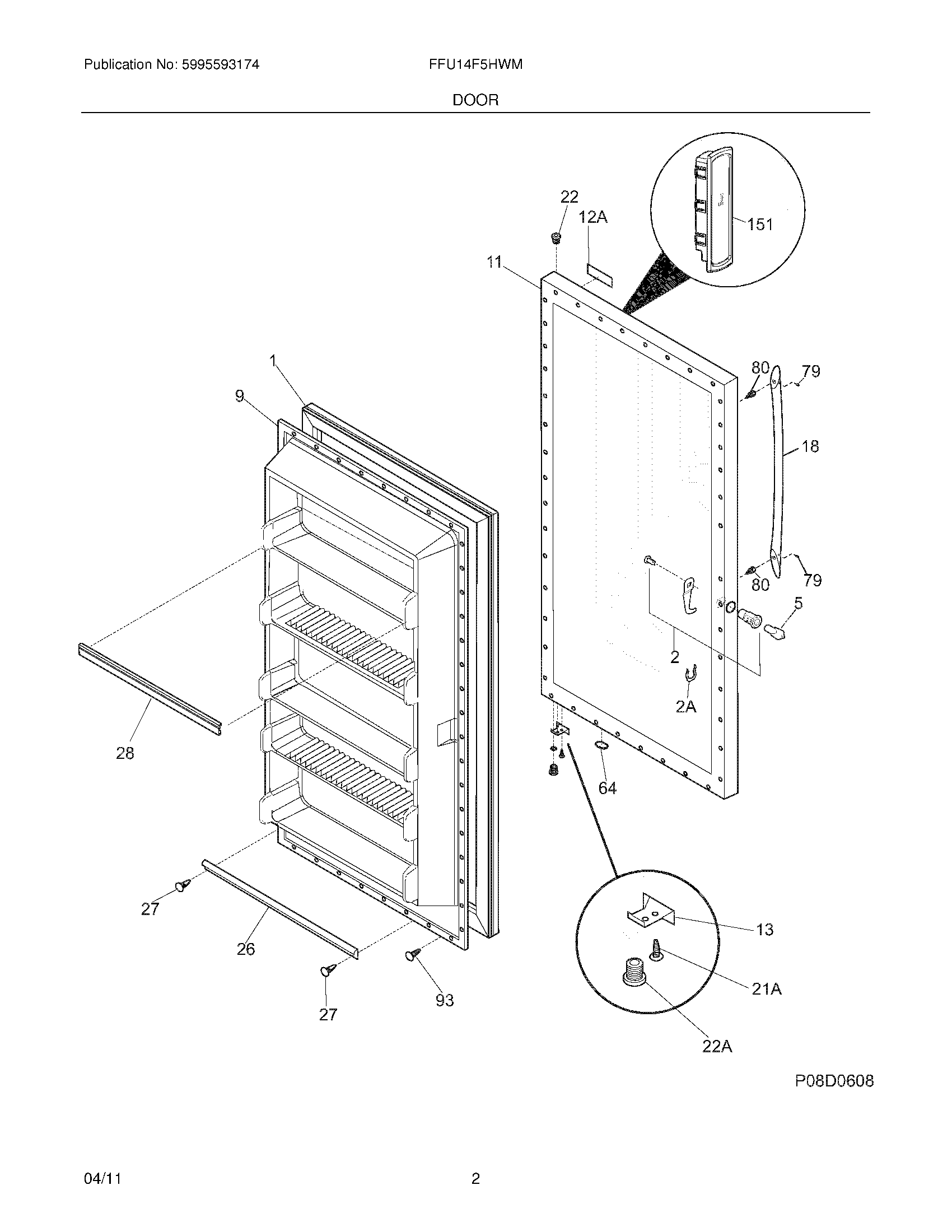 Publication No: 5995593174

FFU14F5HWM

DOOR

22
12A
151
11
1
9
80
79
18
80
79
5
2
2A
28
64
27
26
27
93
13
21A
22A

P08D0608

04/11

2