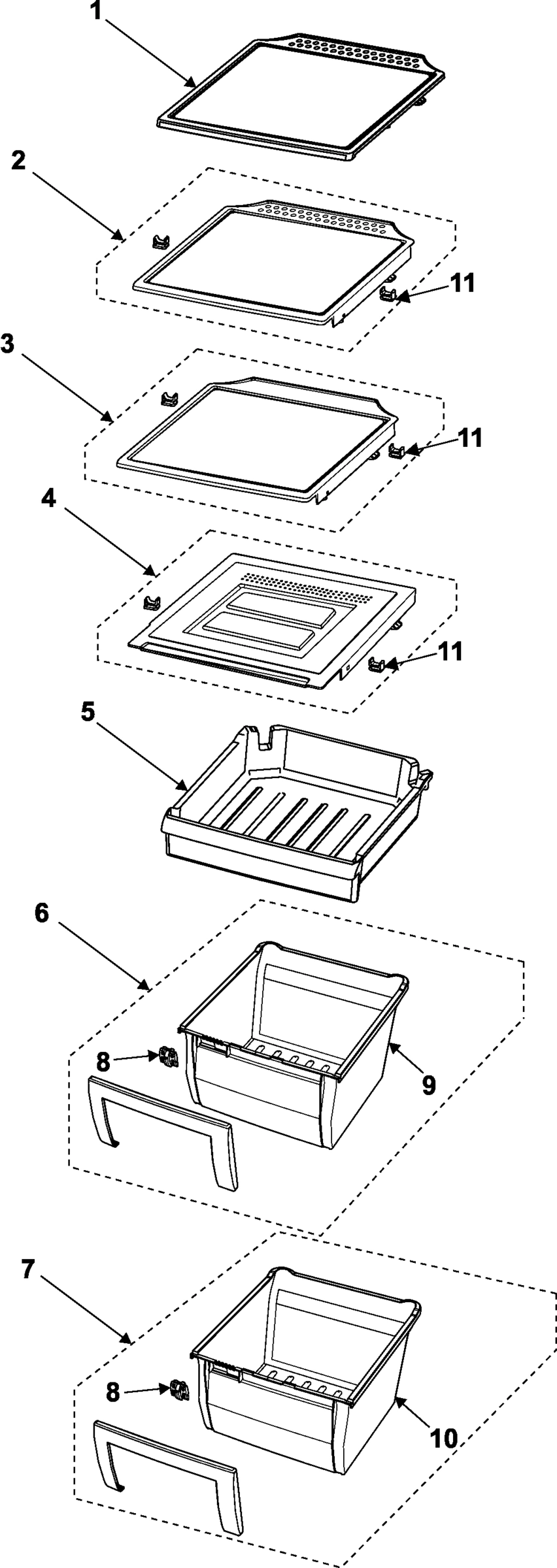 1
2
11
3
11
4
11
5
6
8
9
7
8
10