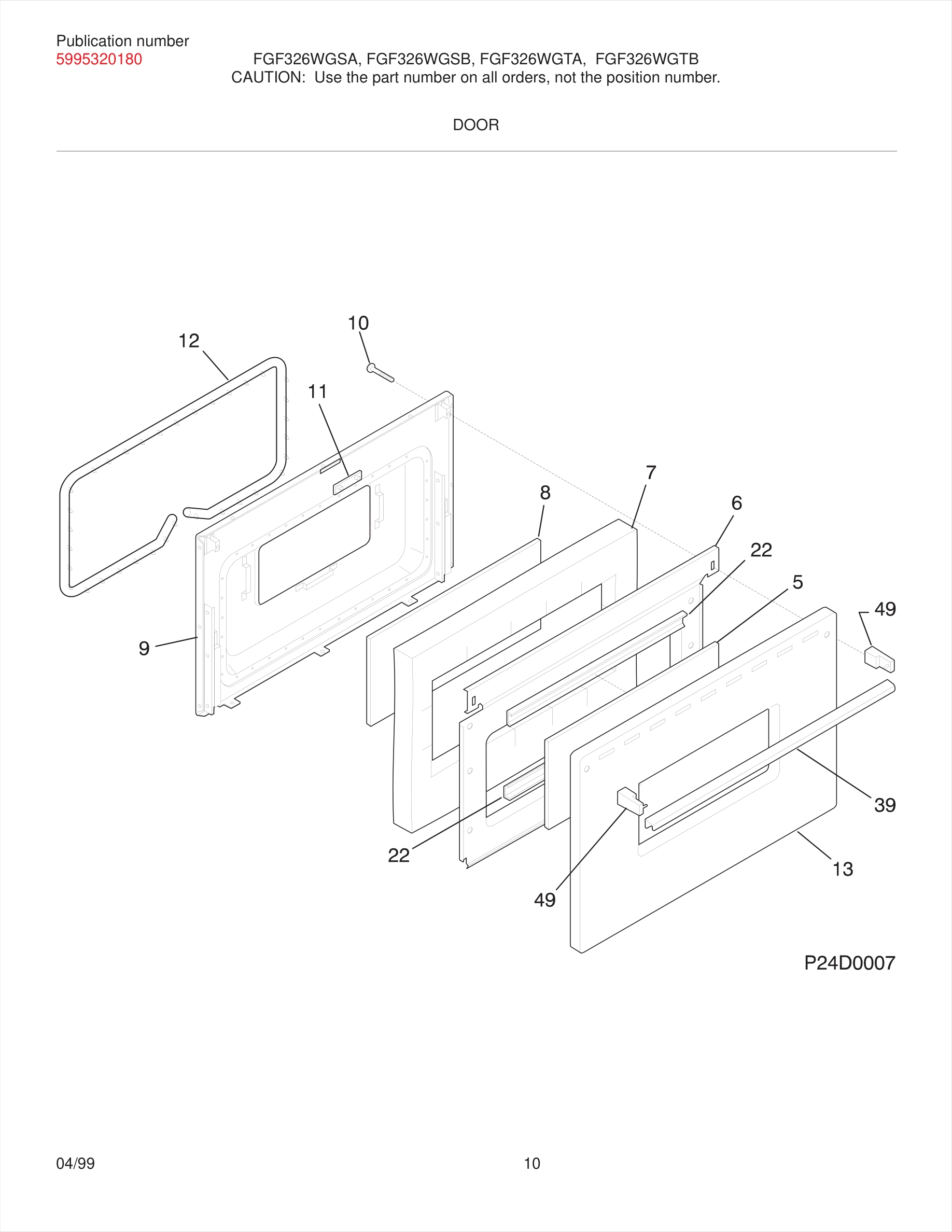 Publication number
5995320180

FGF326WGSA, FGF326WGSB, FGF326WGTA, FGF326WGTB
CAUTION: Use the part number on all orders, not the position number.

DOOR

10
12
11
7
8
6
22
5
49
9
39
22
13
49

P24D0007

04/99

10