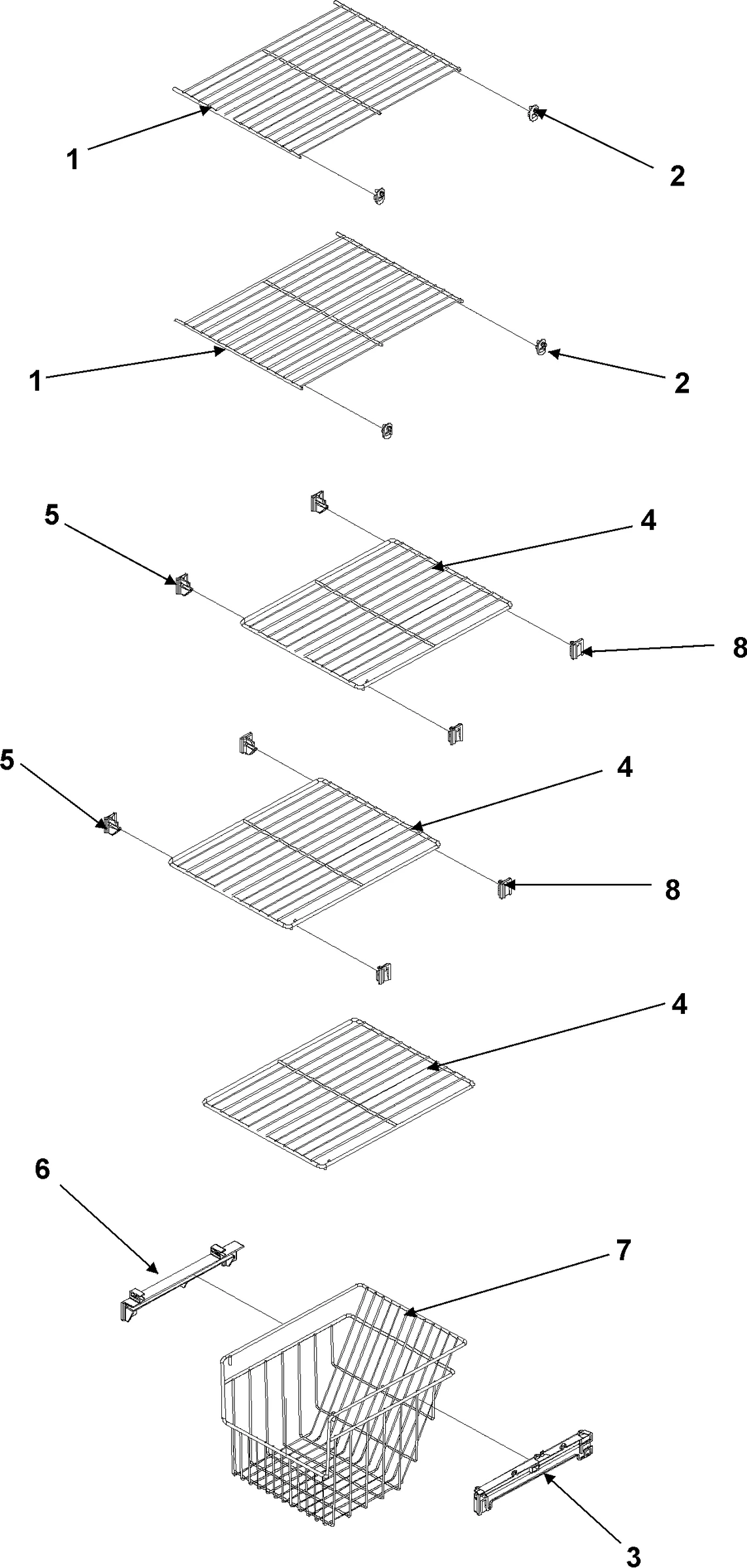 1
2
1
2
5
4
8
5
4
8
4
6
7
3