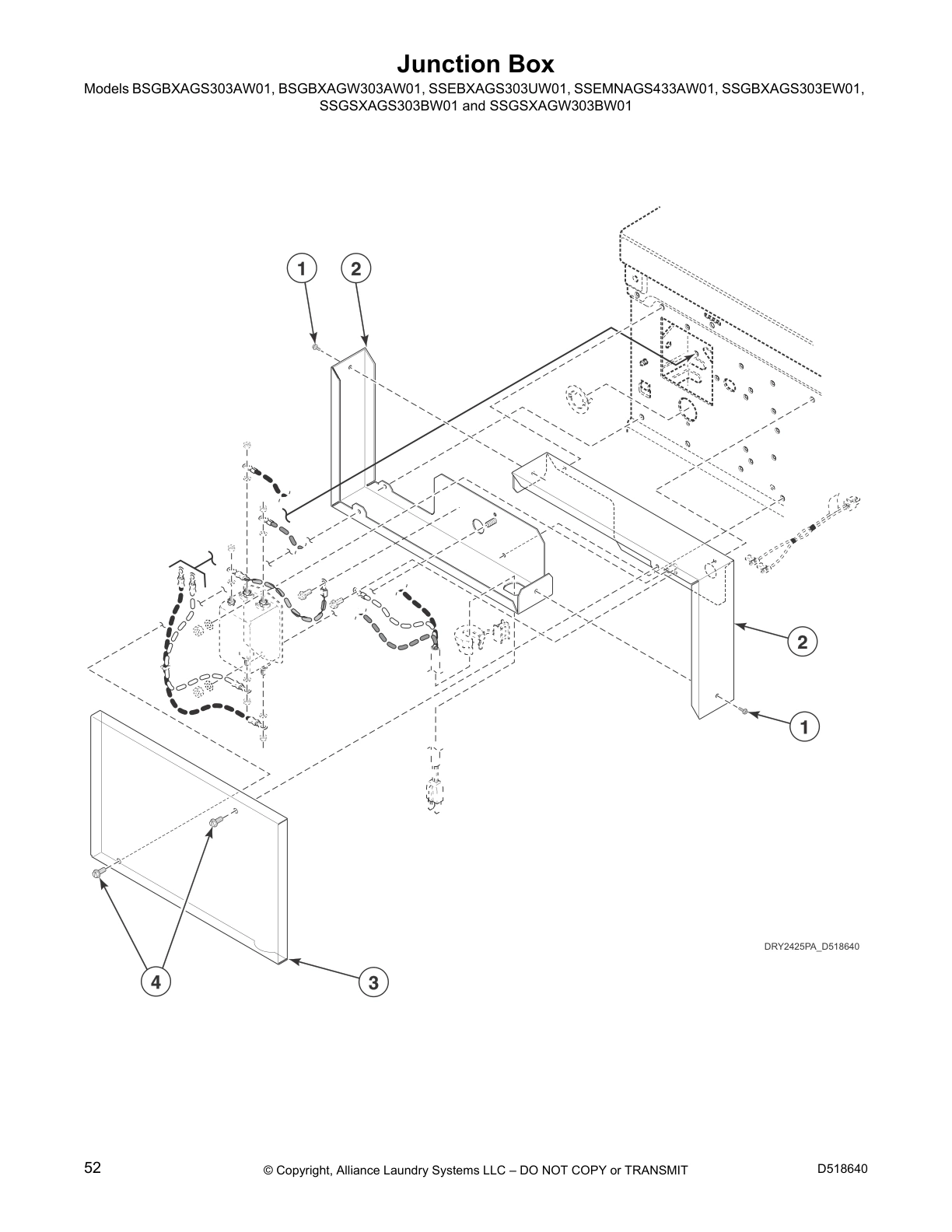 Junction Box

Models BSGBXAGS303AW01, BSGBXAGW303AW01, SSEBXAGS303UW01, SSEMNAGS433AW01, SSGBXAGS303EW01, SSGSXAGS303BW01 and SSGSXAGW303BW01

1
2
2
1
4
3

DRY2425PA_D518640

52
© Copyright, Alliance Laundry Systems LLC – DO NOT COPY or TRANSMIT
D518640