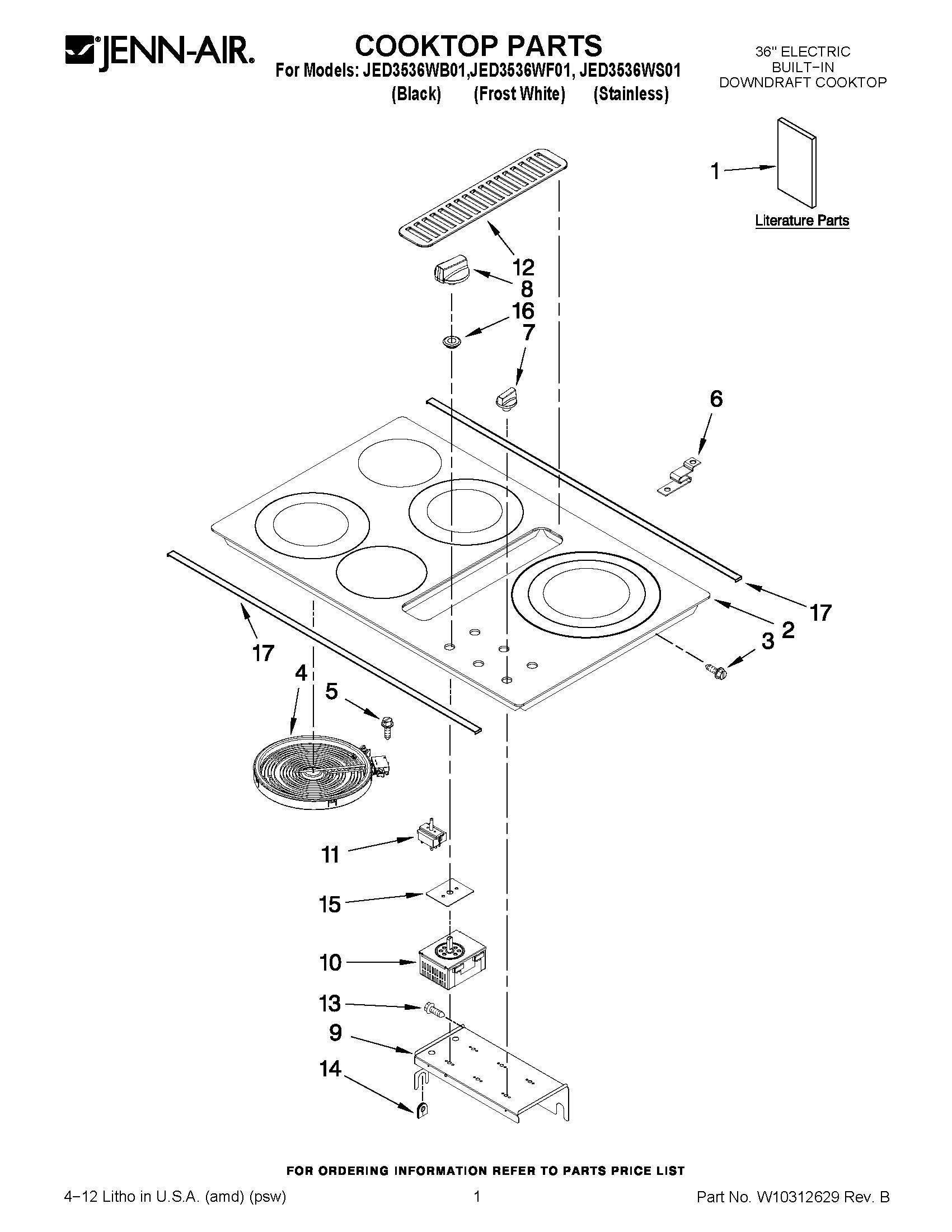 JENN-AIR.

COOKTOP PARTS
For Models: JED3536WB01,JED3536WF01, JED3536WS01
(Black) (Frost White) (Stainless)

36" ELECTRIC
BUILT−IN
DOWNDRAFT COOKTOP

1
Literature Parts

12
8
16
7
6
17
2
3
17
4
5
11
15
10
13
9
14

FOR ORDERING INFORMATION REFER TO PARTS PRICE LIST

4−12 Litho in U.S.A. (amd) (psw)
1
Part No. W10312629 Rev. B