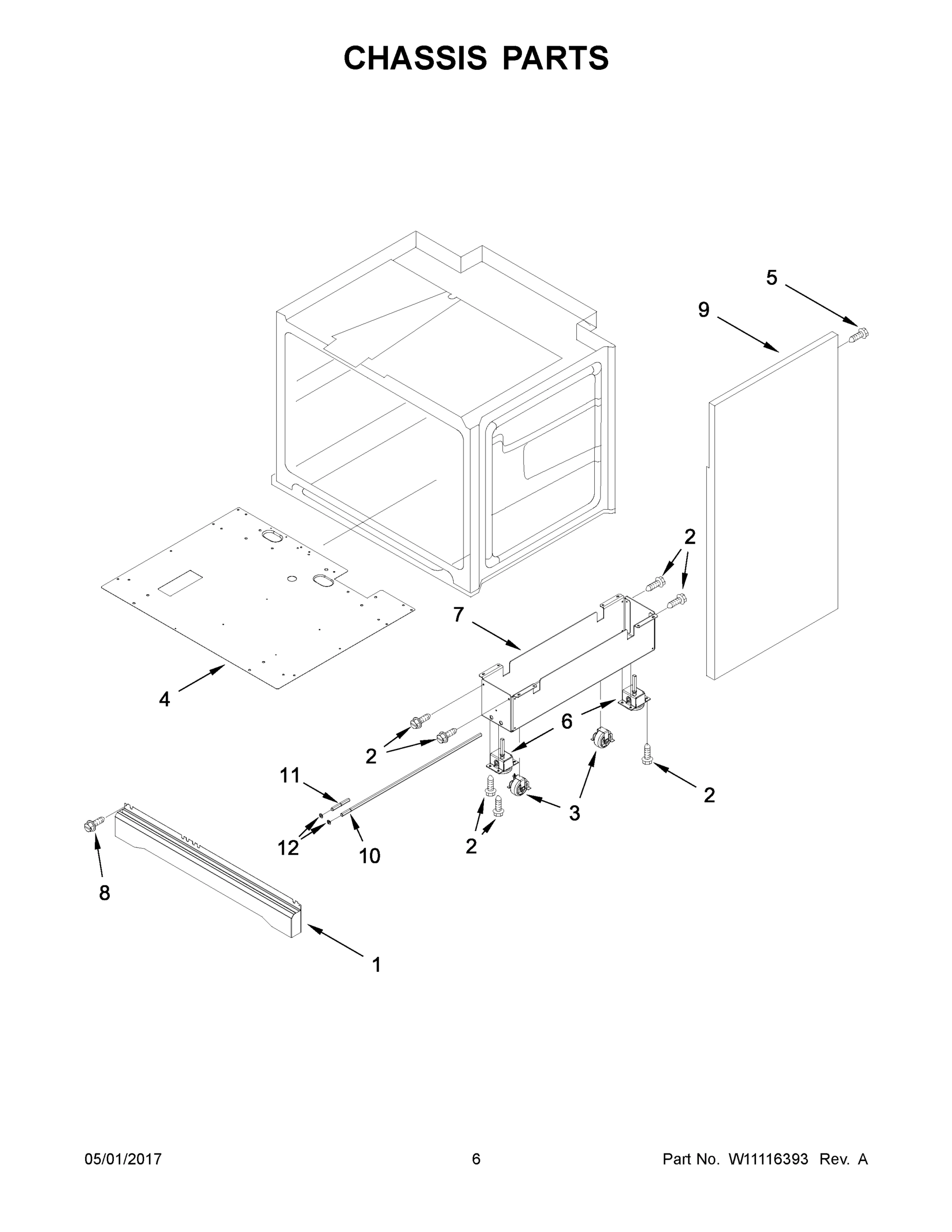 CHASSIS PARTS

5
9
2
7
4
6
2
11
3
2
12
10
2
8
1

05/01/2017 6 Part No. W11116393 Rev. A