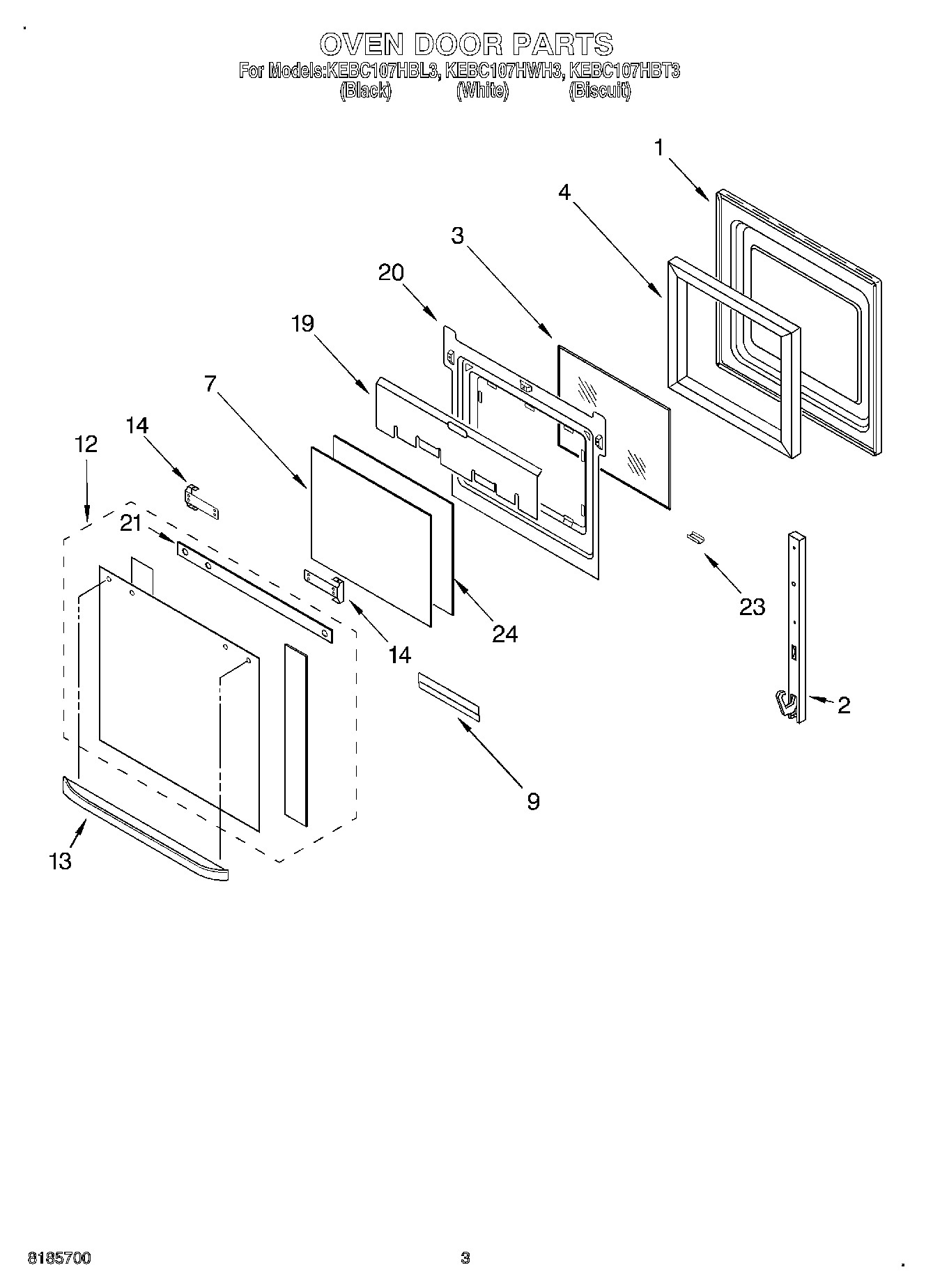 OVEN DOOR PARTS
For Models:KEBC107HBL3, KEBC107HWH3, KEBC107HBT3
(Black) (White) (Biscuit)

1
4
3
20
19
7
14
12
21
14
24
23
2
9
13

8185700
3