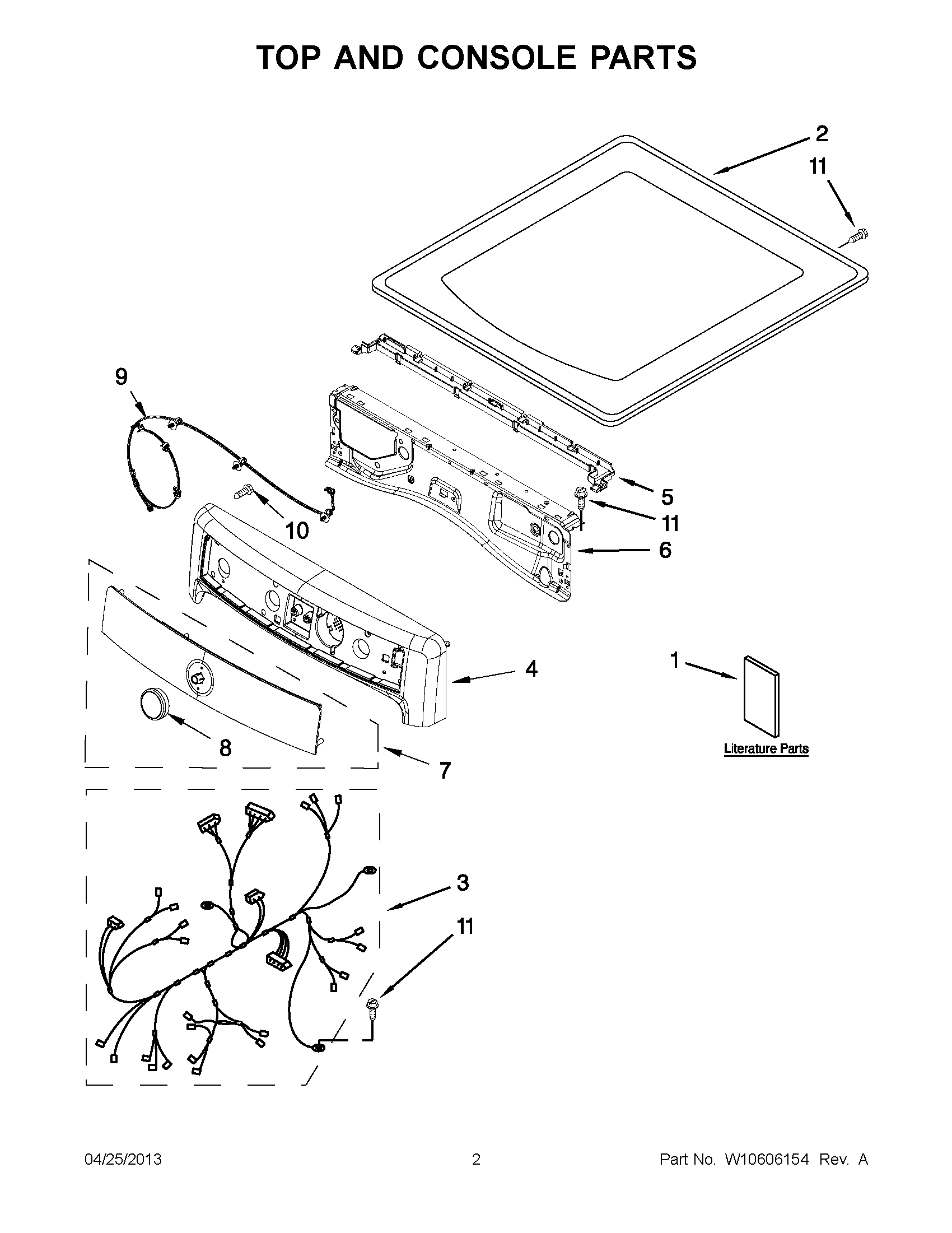 TOP AND CONSOLE PARTS

2
11
9
5
11
10
6
4
1
Literature Parts
8
7
3
11

04/25/2013 2 Part No. W10606154 Rev. A