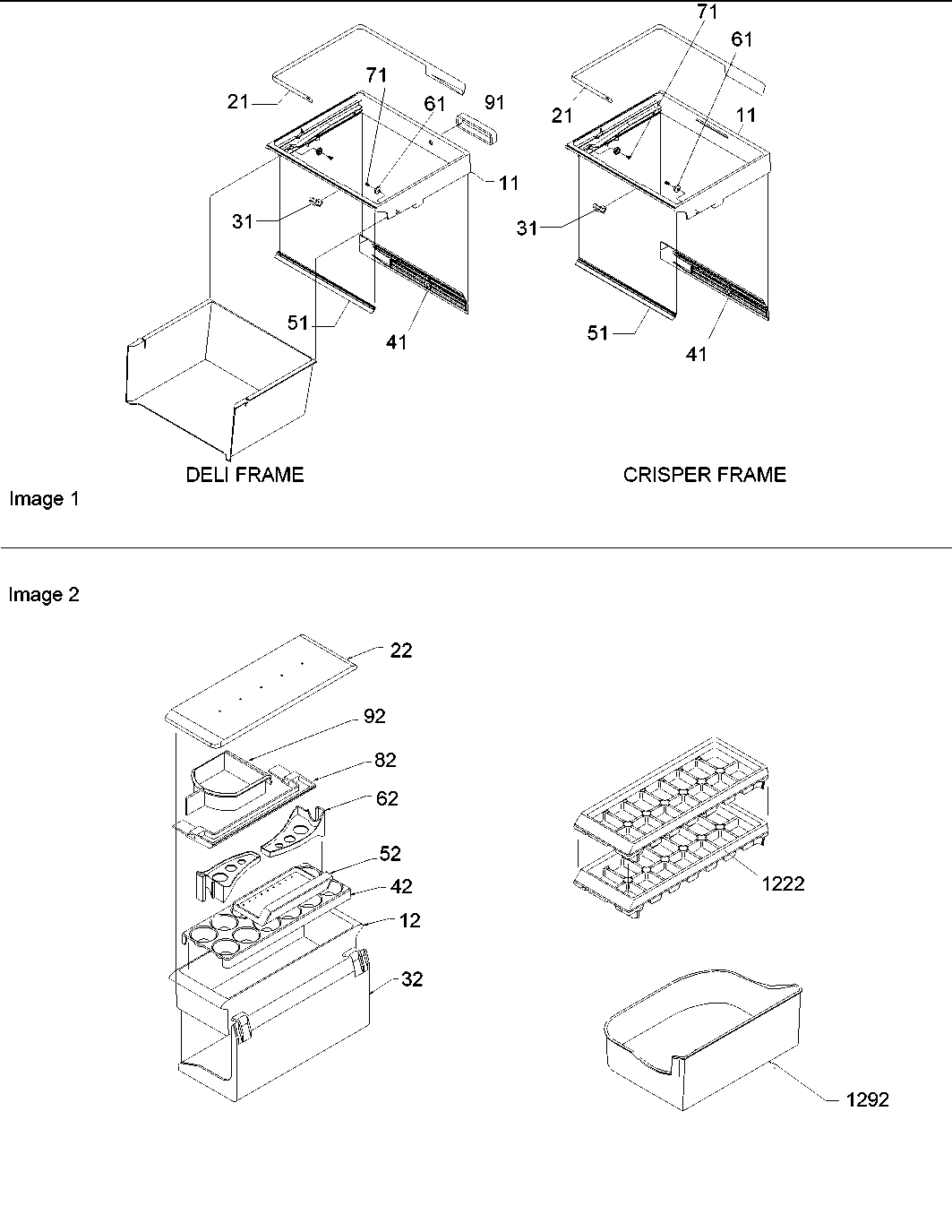 21
71
61
91
11
31
51
41
DELI FRAME

71
61
21
11
31
51
41
CRISPER FRAME

Image 1

Image 2

22
92
82
62
52
42
12
32

1222

1292