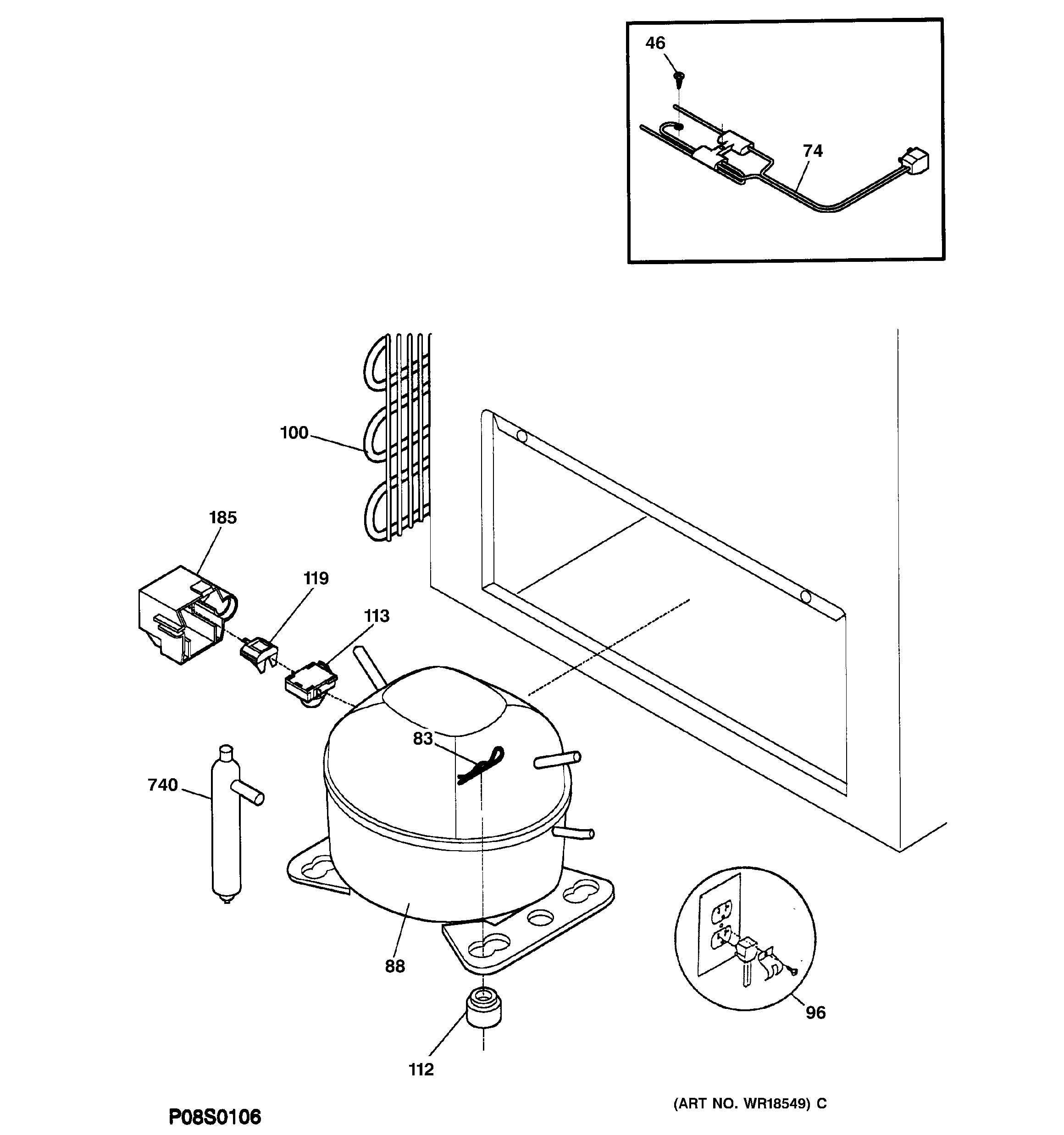 46

74

100

185

119

113

83

740

88

96

112

P08S0106

(ART NO. WR18549) C