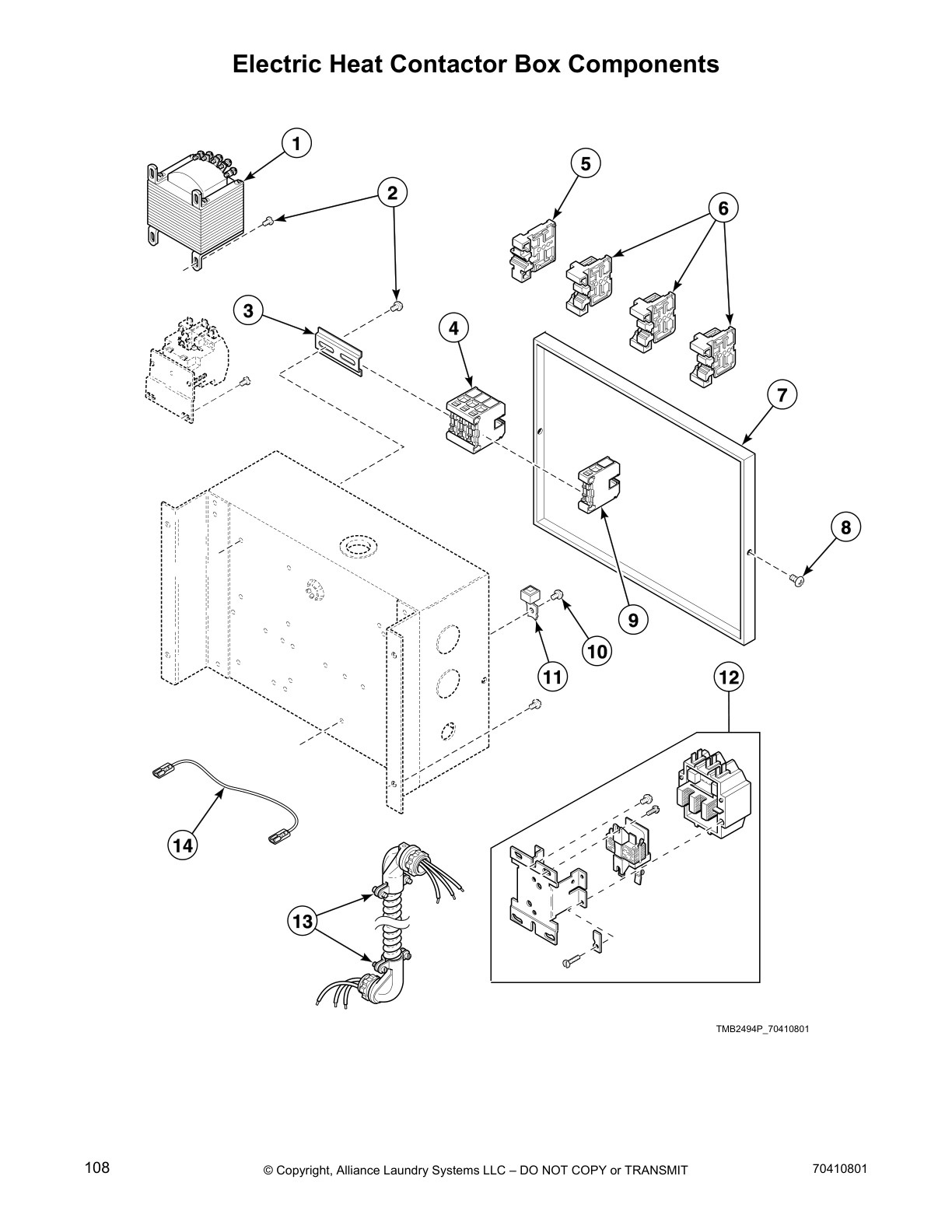 Electric Heat Contactor Box Components

1
2
5
6
3
4
7
8
9
10
11
12
14
13

TMB2494P_70410801

108

© Copyright, Alliance Laundry Systems LLC – DO NOT COPY or TRANSMIT

70410801