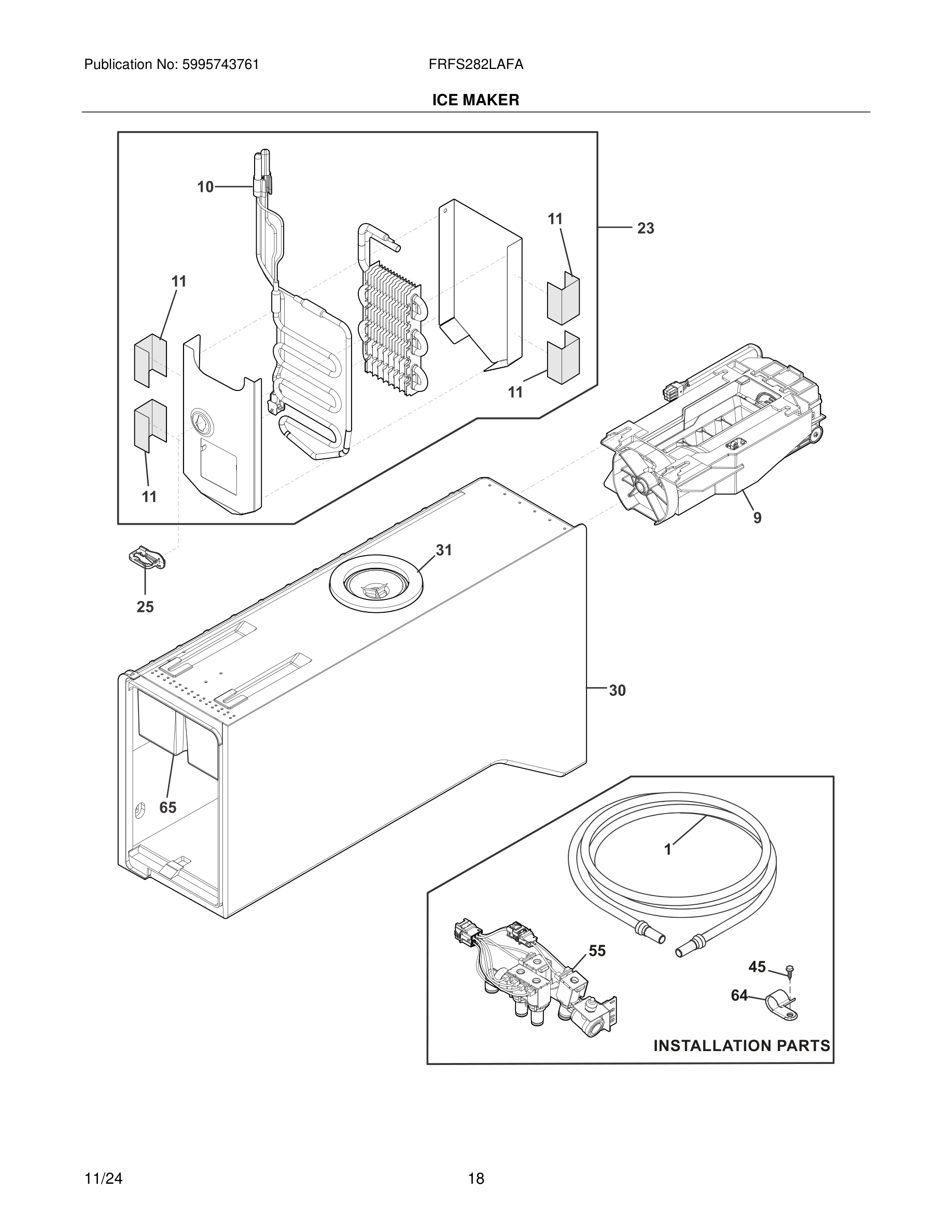 Publication No: 5995743761

FRFS282LAFA

ICE MAKER

10

11

23

11

11

11

9

31

25

30

65

1

55

45

64

INSTALLATION PARTS

11/24

18