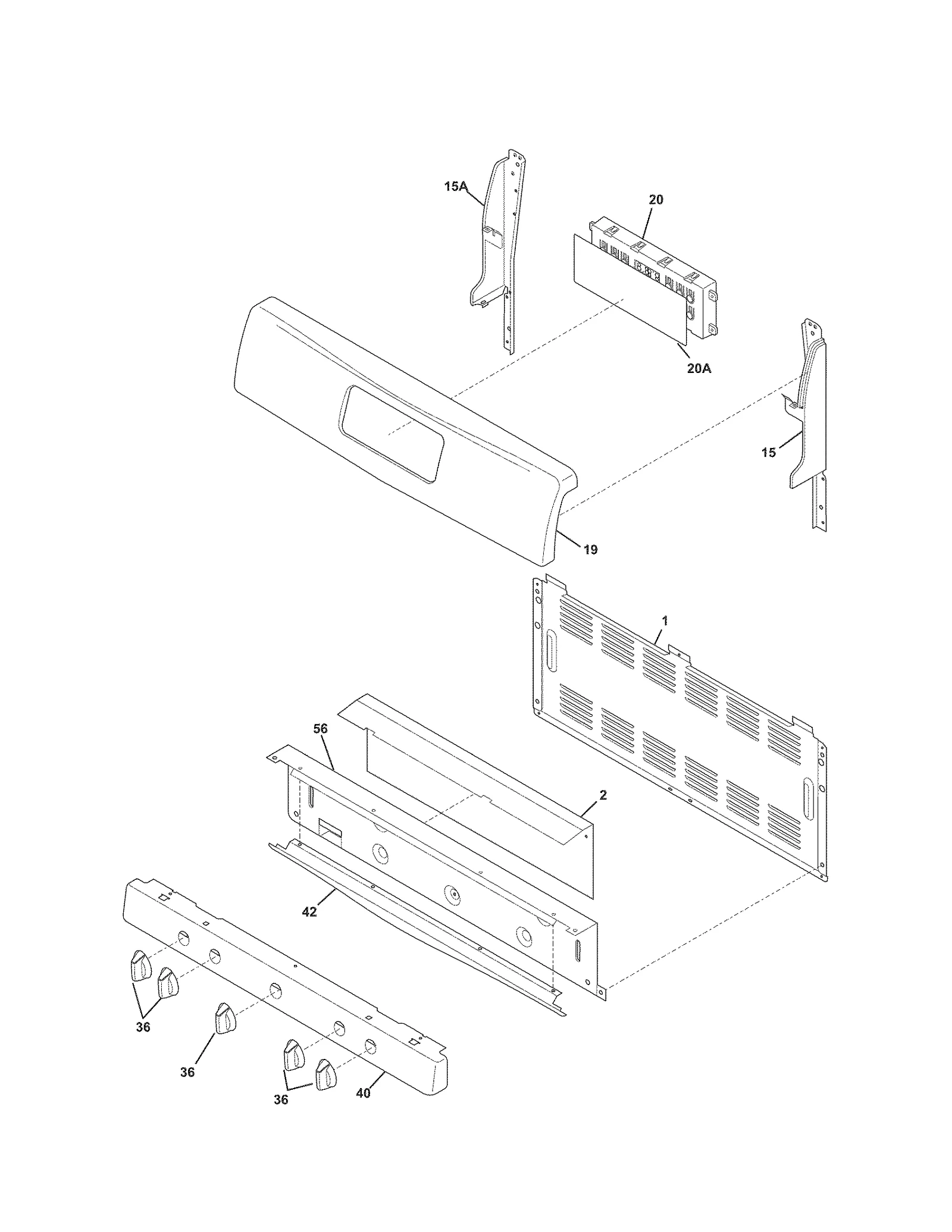 15A
20
20A
15
19
1
56
2
42
36
36
36
40