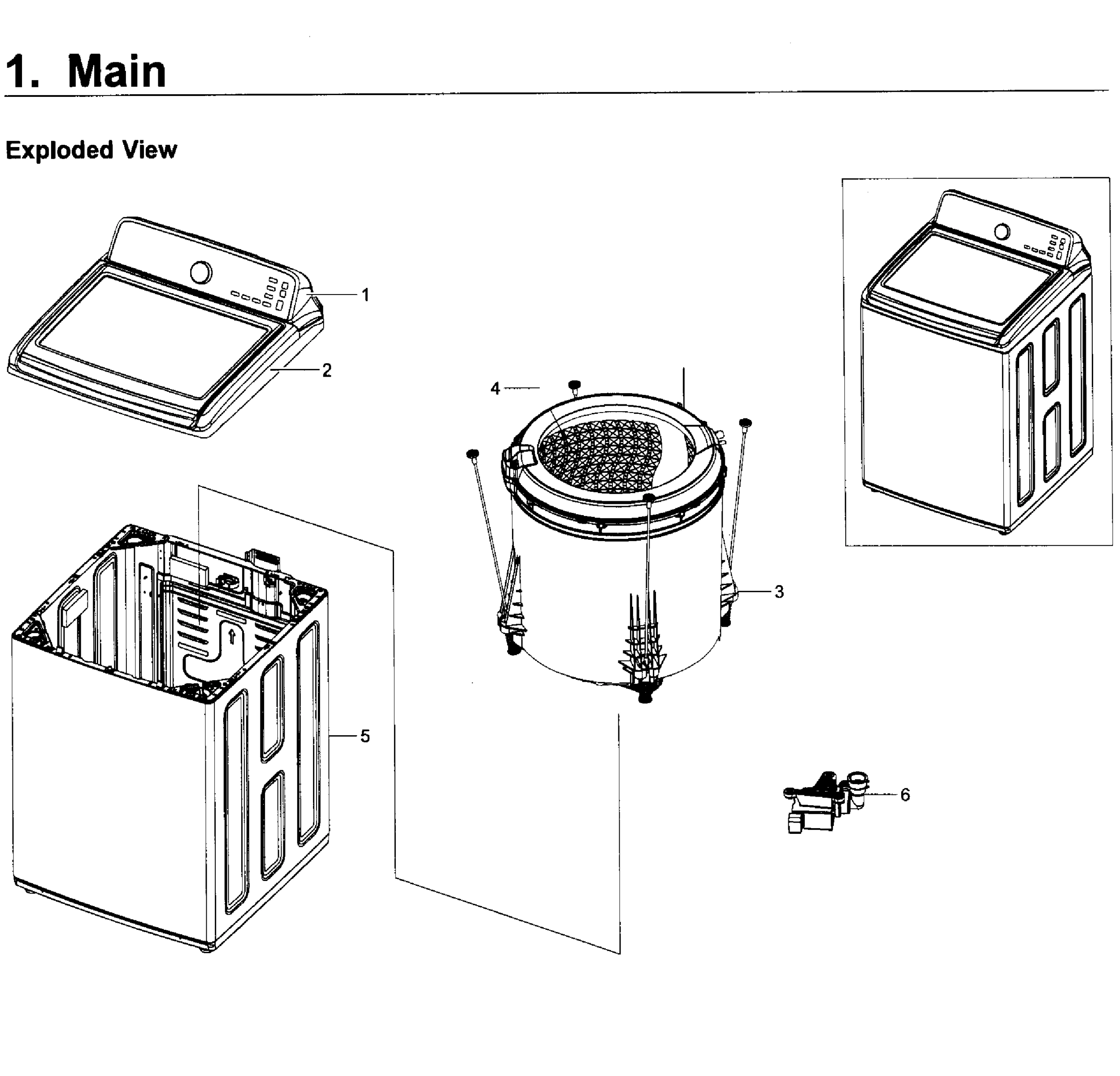 1. Main

Exploded View

1

2

4

3

5

6