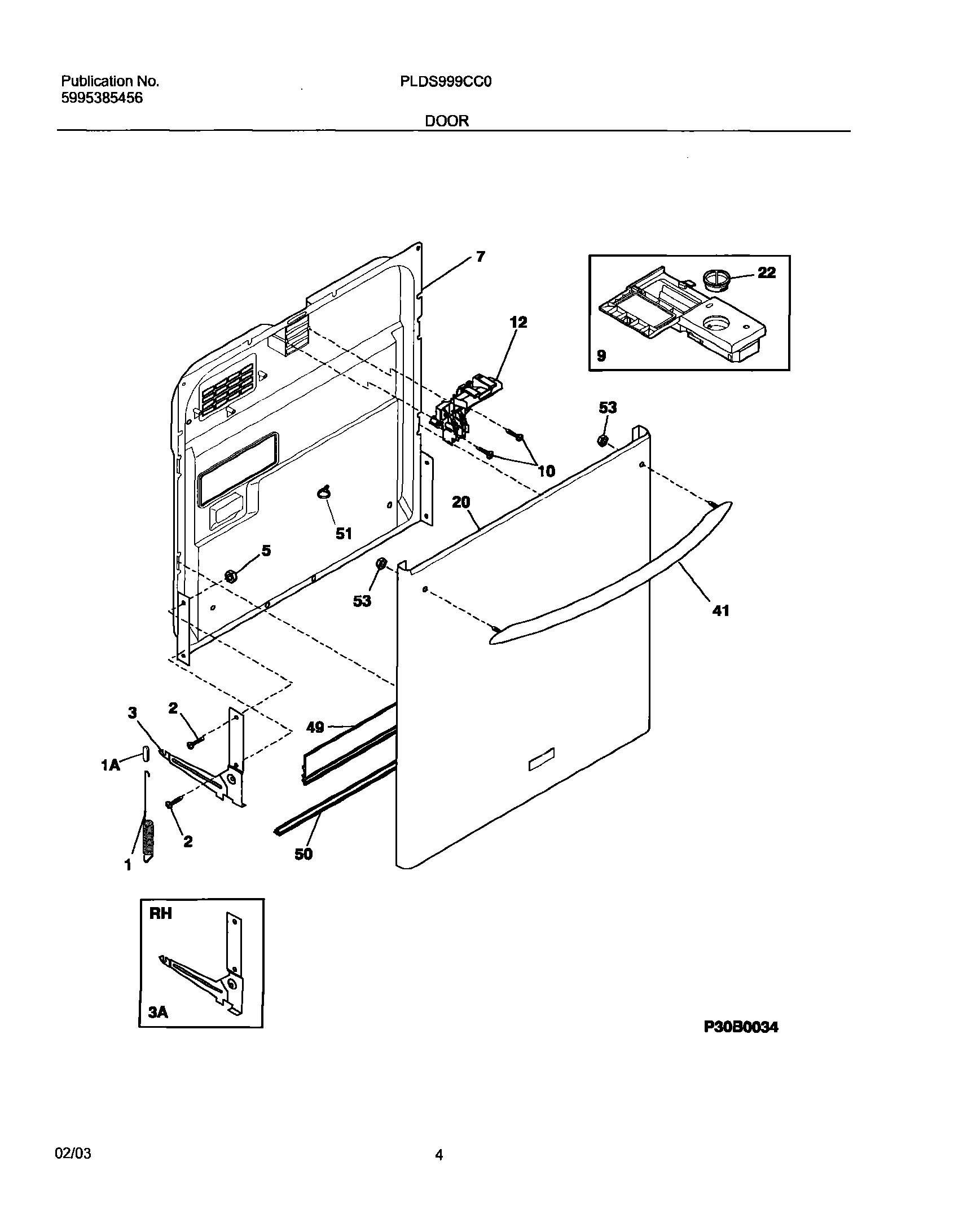 Publication No.
5995385456

PLDS999CC0

DOOR

7
22
9
12
53
10
20
51
5
53
41
3
2
49
1A
2
50
1

RH
3A

P30B0034

02/03

4