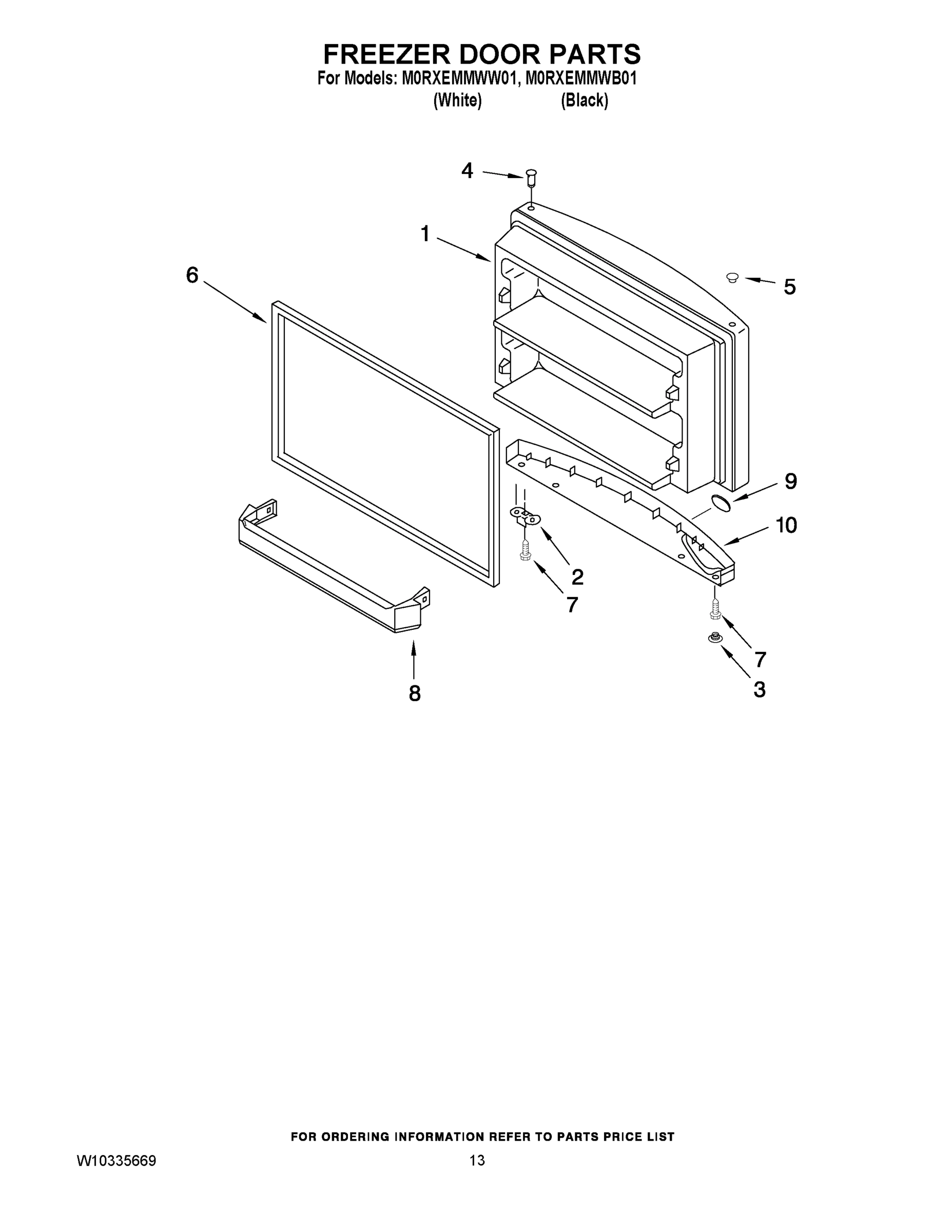 FREEZER DOOR PARTS
For Models: M0RXEMMWW01, M0RXEMMWB01
(White) (Black)

4
1
6
5
9
10
2
7
7
3
8

FOR ORDERING INFORMATION REFER TO PARTS PRICE LIST

W10335669 13