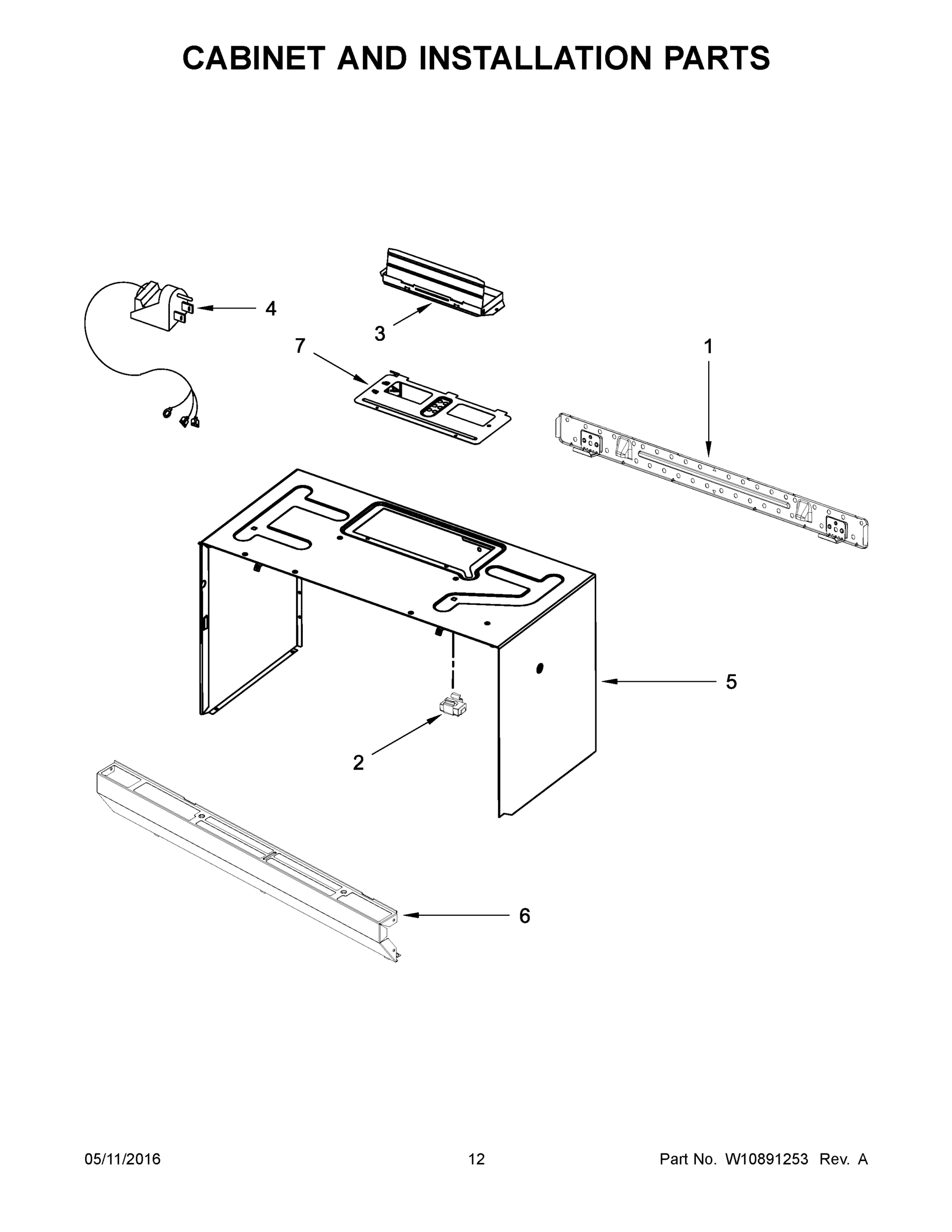 CABINET AND INSTALLATION PARTS

4

3

7

1

5

2

6

05/11/2016

12

Part No. W10891253 Rev. A