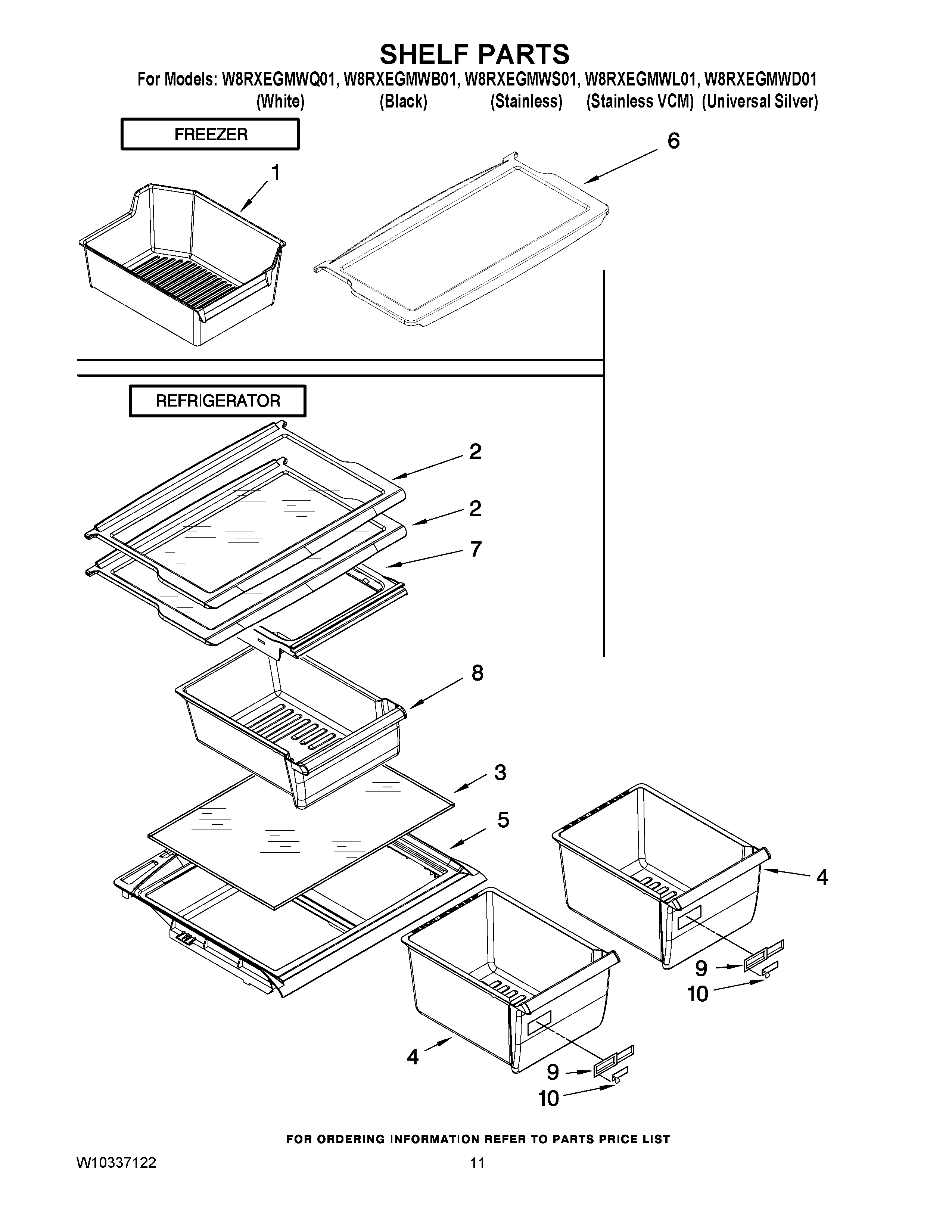 SHELF PARTS

For Models: W8RXEGMWQ01, W8RXEGMWB01, W8RXEGMWS01, W8RXEGMWL01, W8RXEGMWD01
(White) (Black) (Stainless) (Stainless VCM) (Universal Silver)

FREEZER

1

6

REFRIGERATOR

2

2

7

8

3

5

4

9

10

4

9

10

FOR ORDERING INFORMATION REFER TO PARTS PRICE LIST

W10337122

11