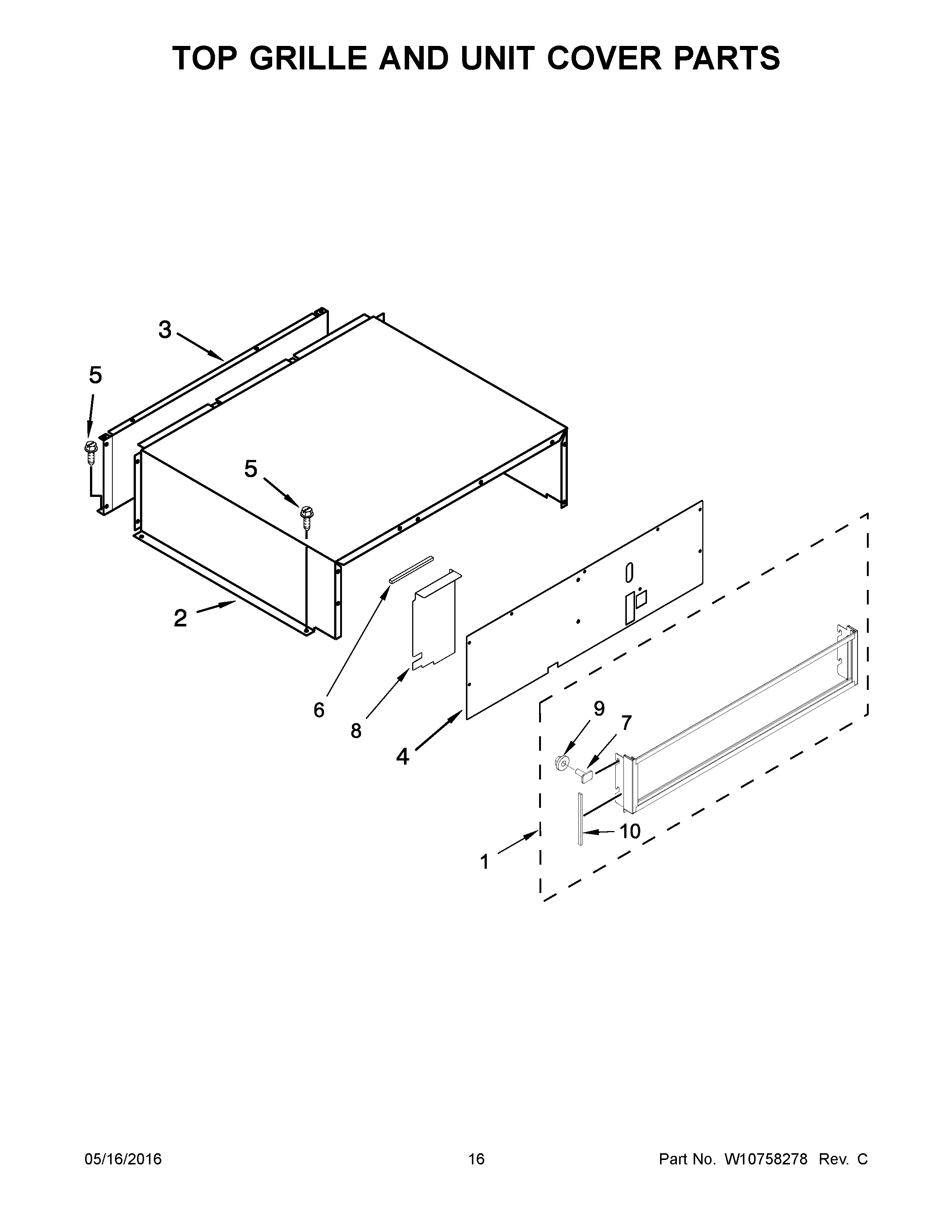 TOP GRILLE AND UNIT COVER PARTS

3
5
5
2
6
8
4
9
7
10
1

05/16/2016 16 Part No. W10758278 Rev. C