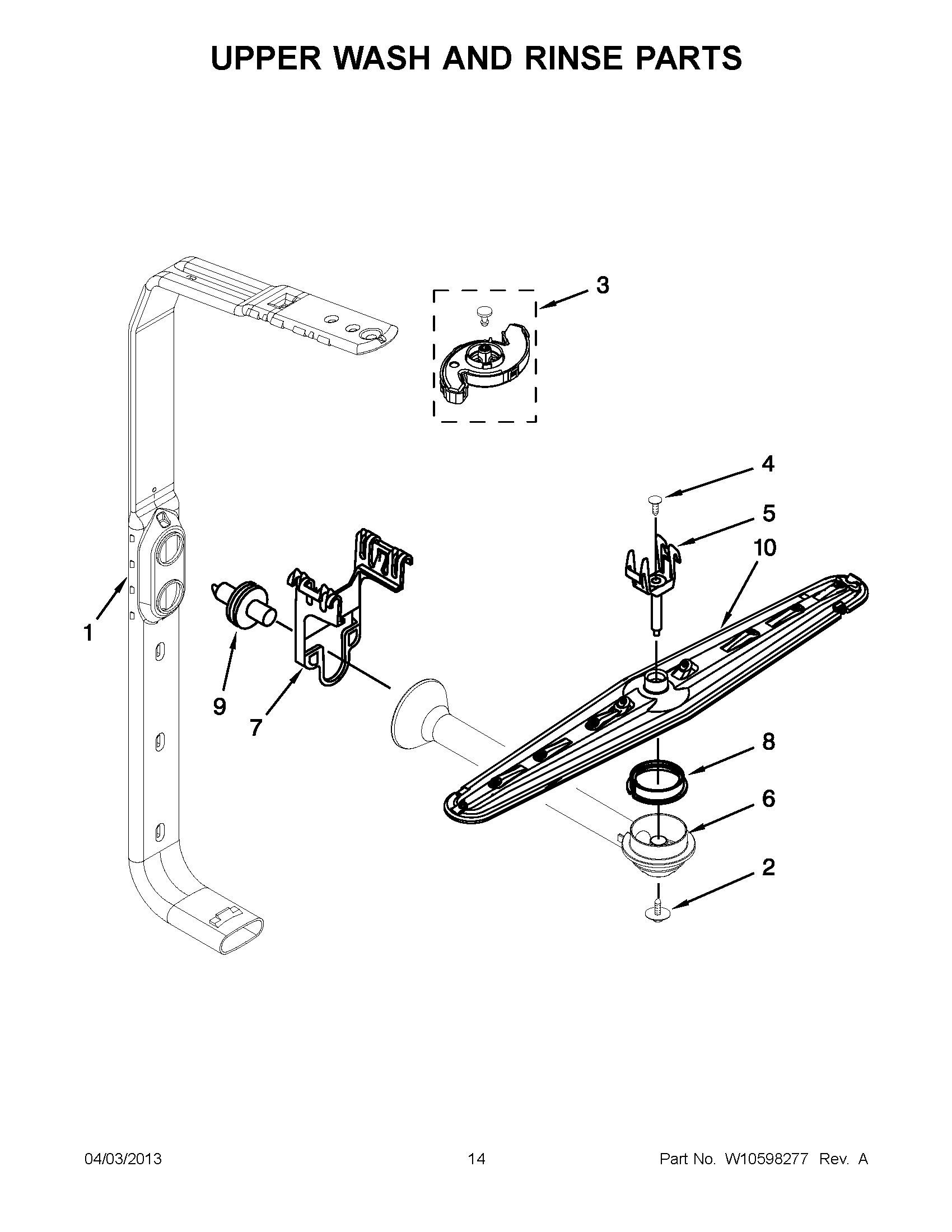 UPPER WASH AND RINSE PARTS

3

4

5

10

1

9

7

8

6

2

04/03/2013

14

Part No. W10598277 Rev. A