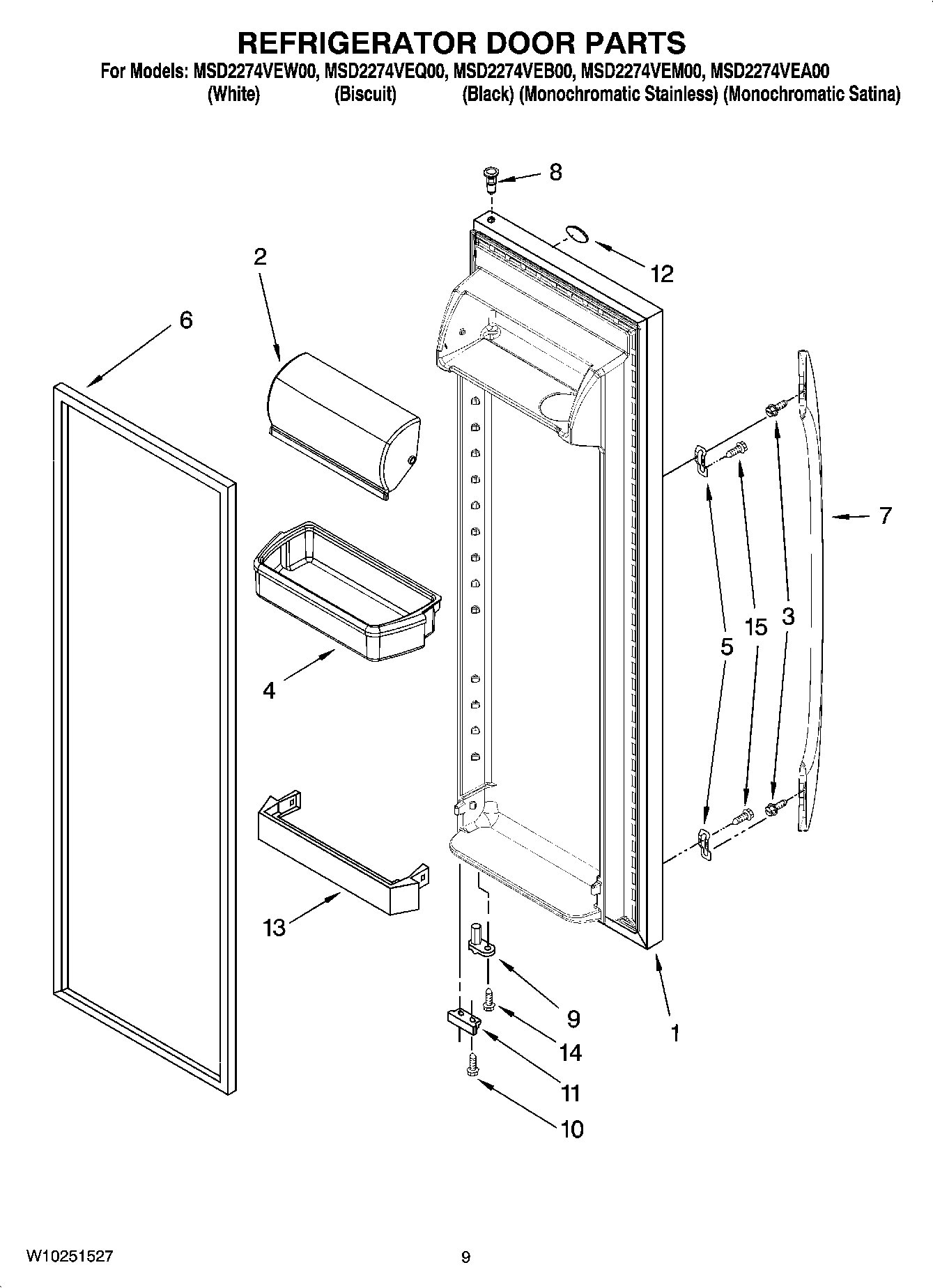 REFRIGERATOR DOOR PARTS

For Models: MSD2274VEW00, MSD2274VEQ00, MSD2274VEB00, MSD2274VEM00, MSD2274VEA00
(White) (Biscuit) (Black) (Monochromatic Stainless) (Monochromatic Satina)

8
2
12
6
7
15
3
5
4
13
9
14
1
11
10

W10251527
9