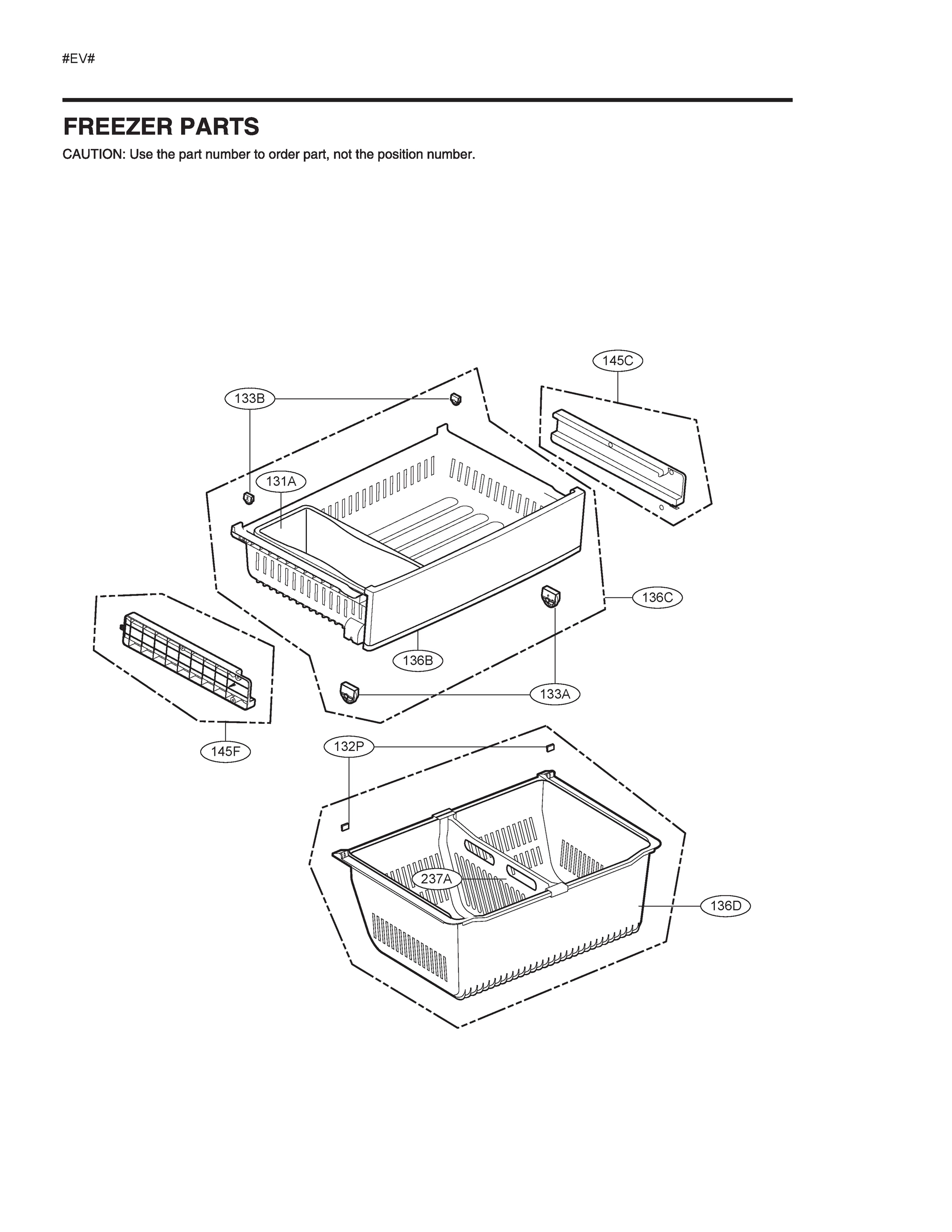 #EV#

FREEZER PARTS

CAUTION: Use the part number to order part, not the position number.

145C

133B

131A

136C

136B

133A

145F

132P

237A

136D