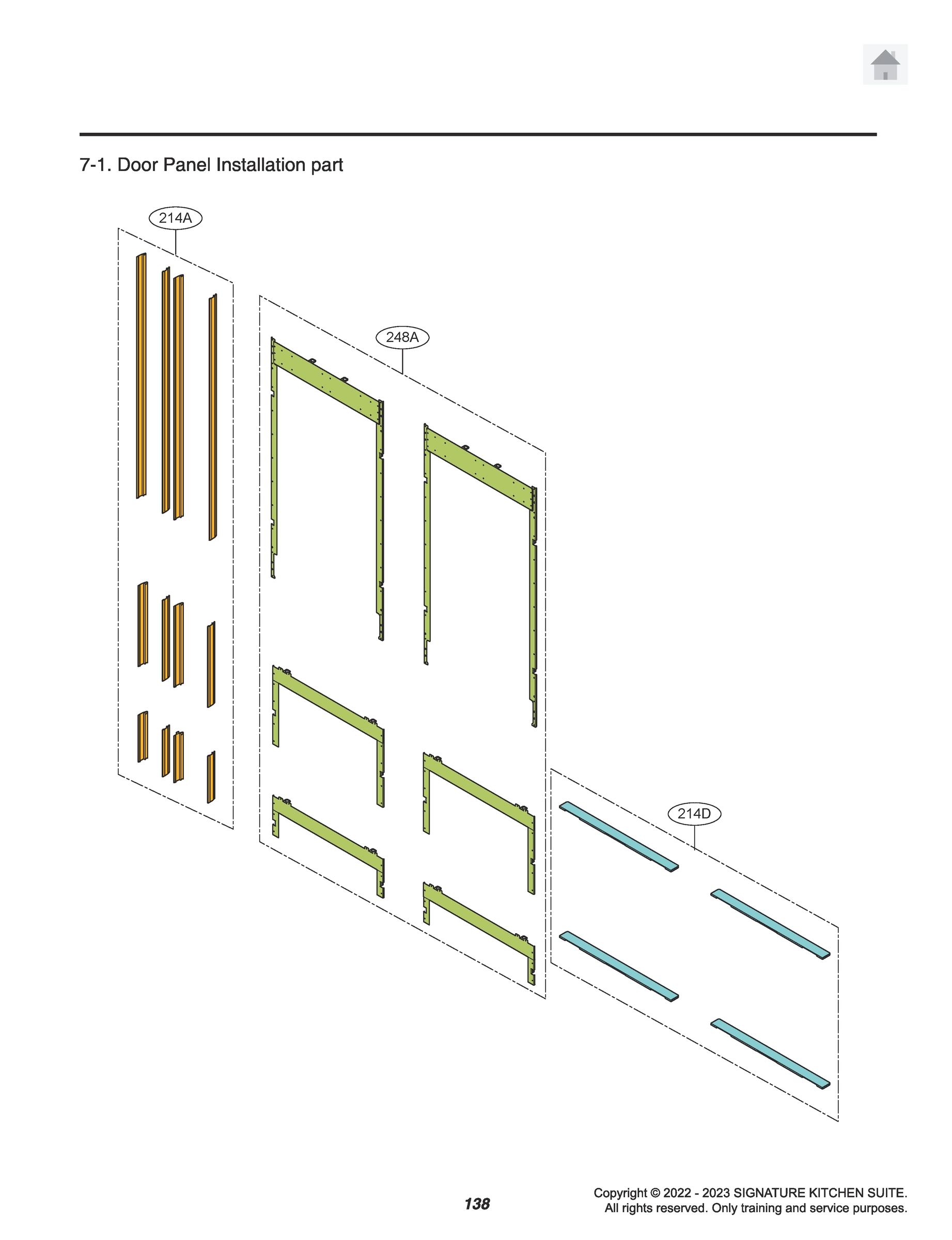 7-1. Door Panel Installation part

214A

248A

214D

138

Copyright © 2022 - 2023 SIGNATURE KITCHEN SUITE.
All rights reserved. Only training and service purposes.