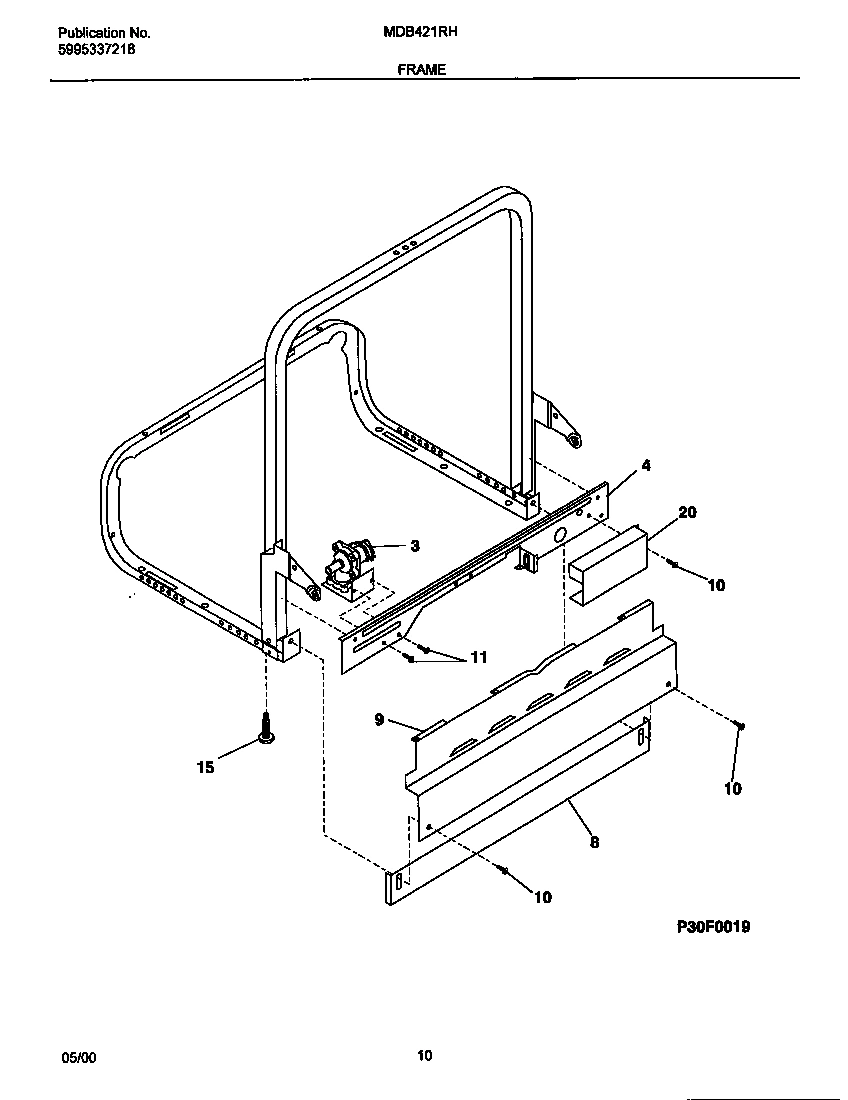 Publication No.
5995337218

MDB421RH

FRAME

4

20

3

10

11

9

15

10

8

10

P30F0019

05/00

10