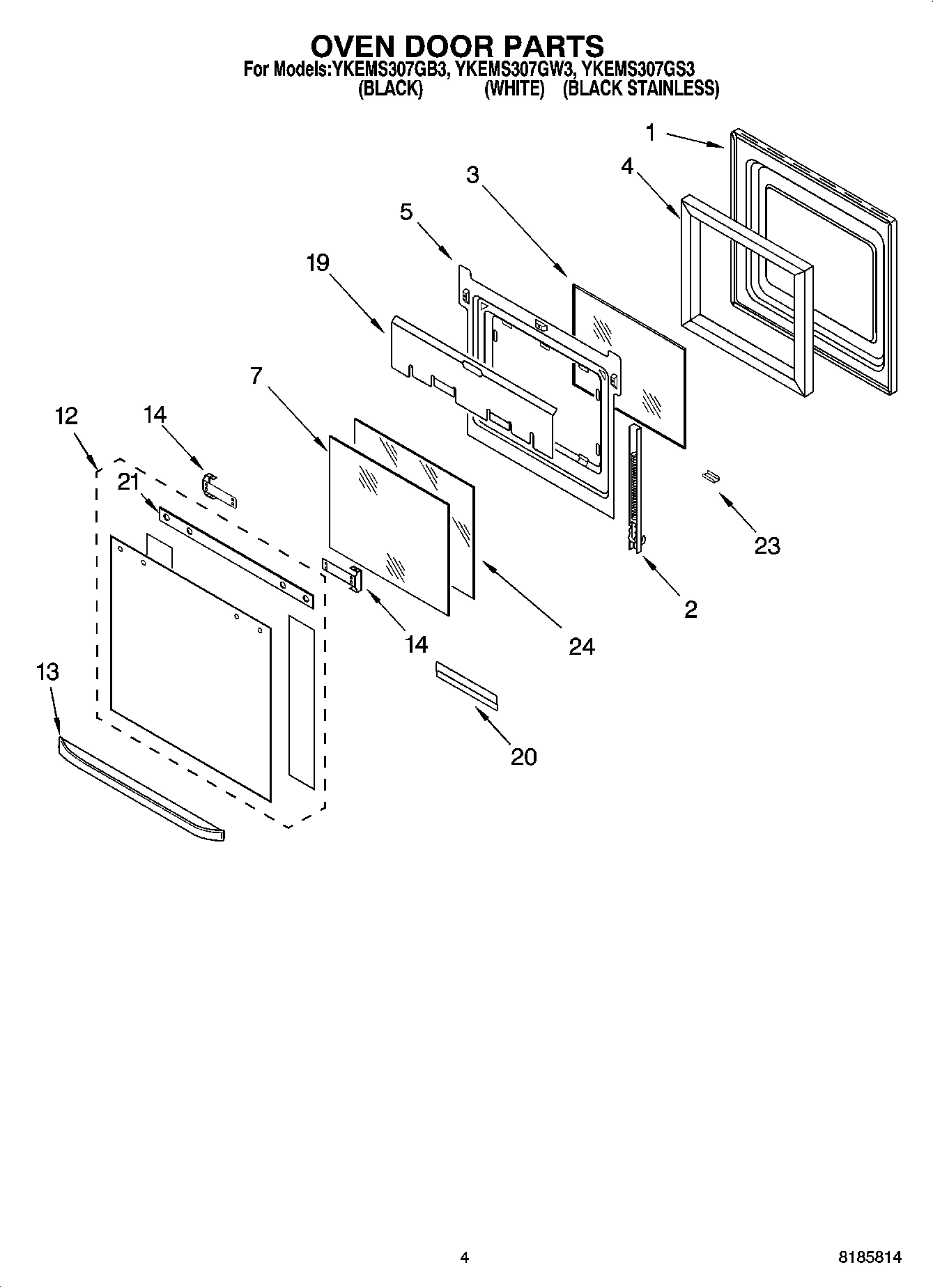 OVEN DOOR PARTS
For Models:YKEMS307GB3, YKEMS307GW3, YKEMS307GS3
(BLACK) (WHITE) (BLACK STAINLESS)

1
4
3
5
19
7
12
14
21
23
2
14
24
13
20

4

8185814