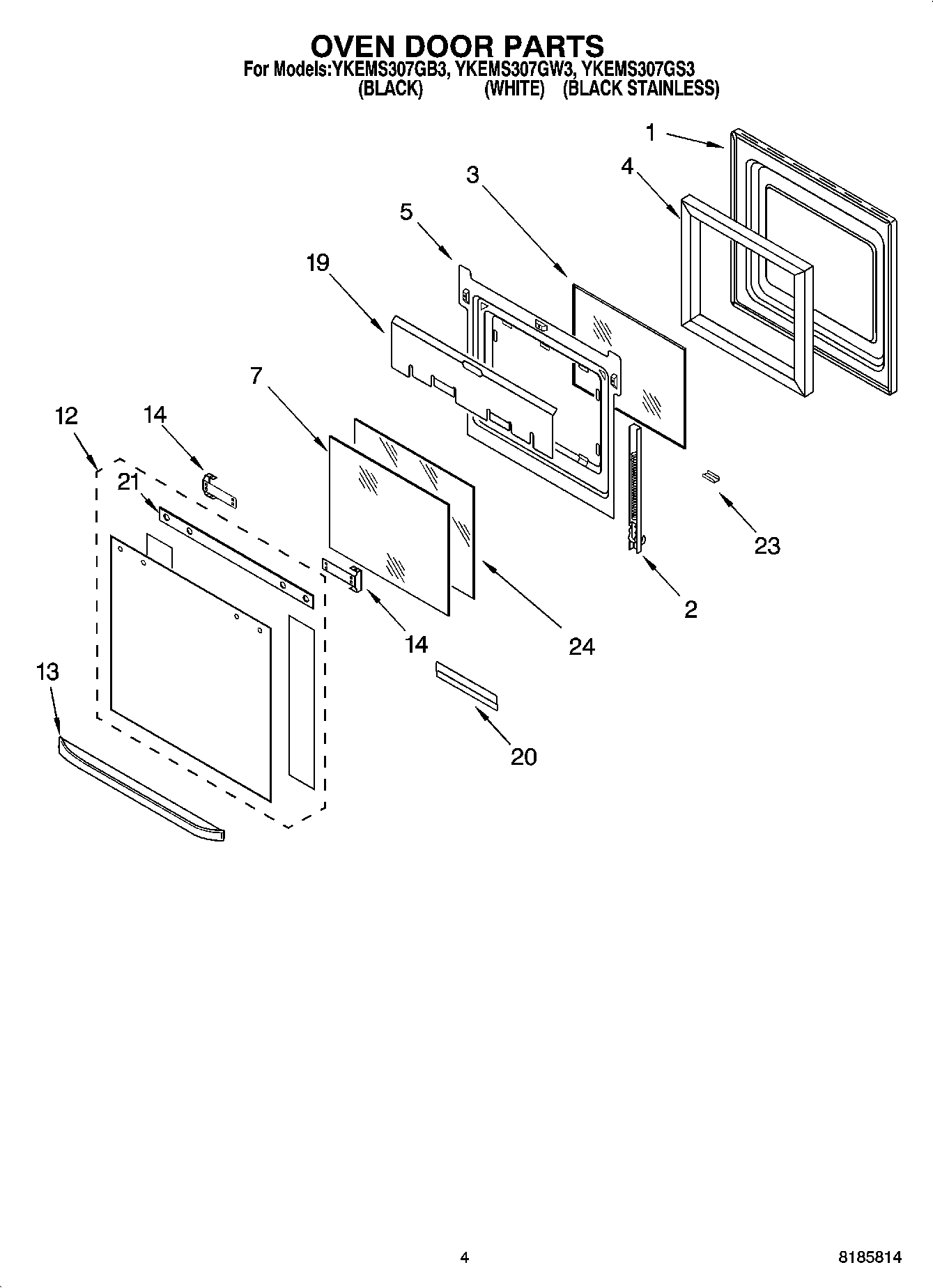 OVEN DOOR PARTS

For Models:YKEMS307GB3, YKEMS307GW3, YKEMS307GS3
(BLACK) (WHITE) (BLACK STAINLESS)

1
4
3
5
19
7
12
14
21
23
2
14
24
13
20

4

8185814