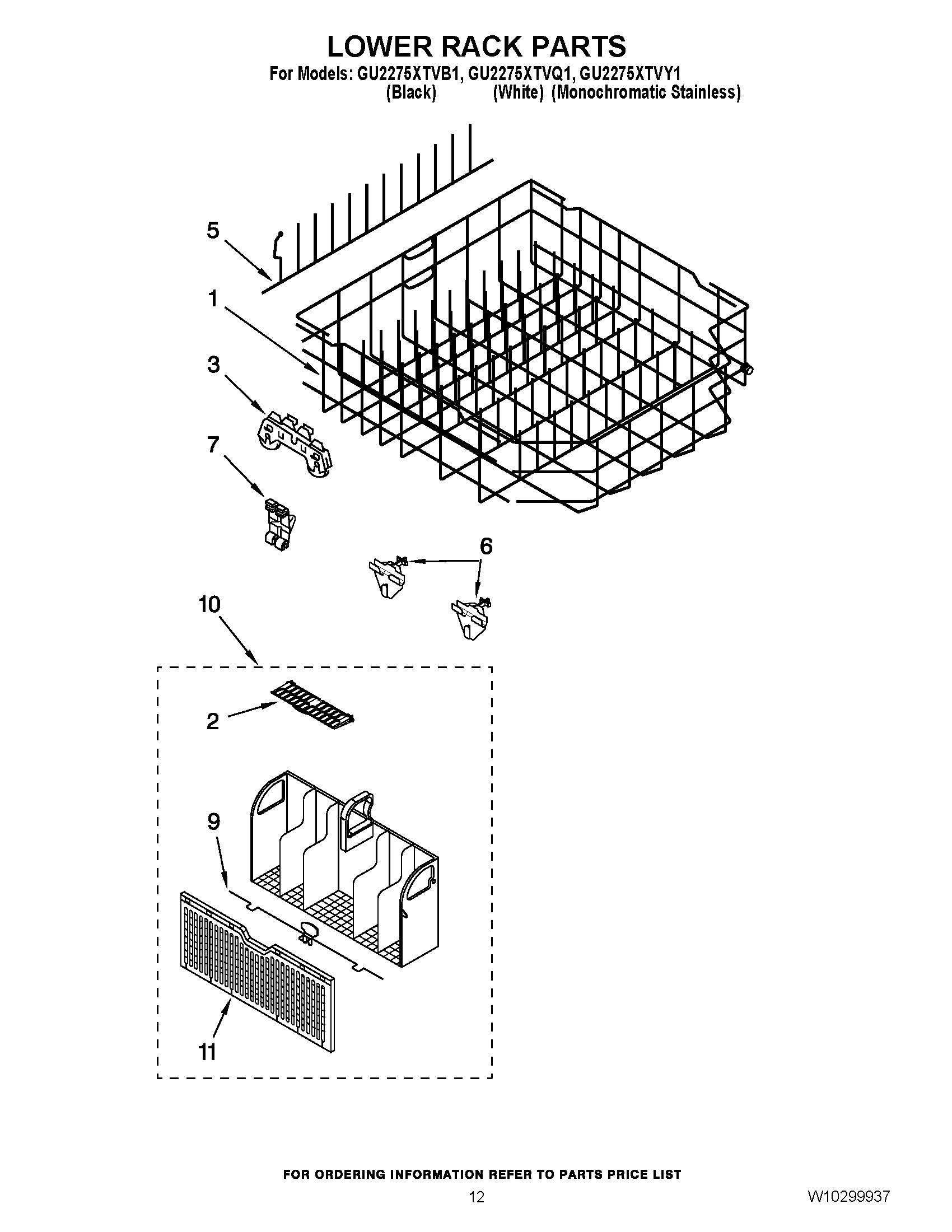 LOWER RACK PARTS

For Models: GU2275XTVB1, GU2275XTVQ1, GU2275XTVY1
(Black) (White) (Monochromatic Stainless)

5

1

3

7

6

10

2

9

11

FOR ORDERING INFORMATION REFER TO PARTS PRICE LIST

12

W10299937